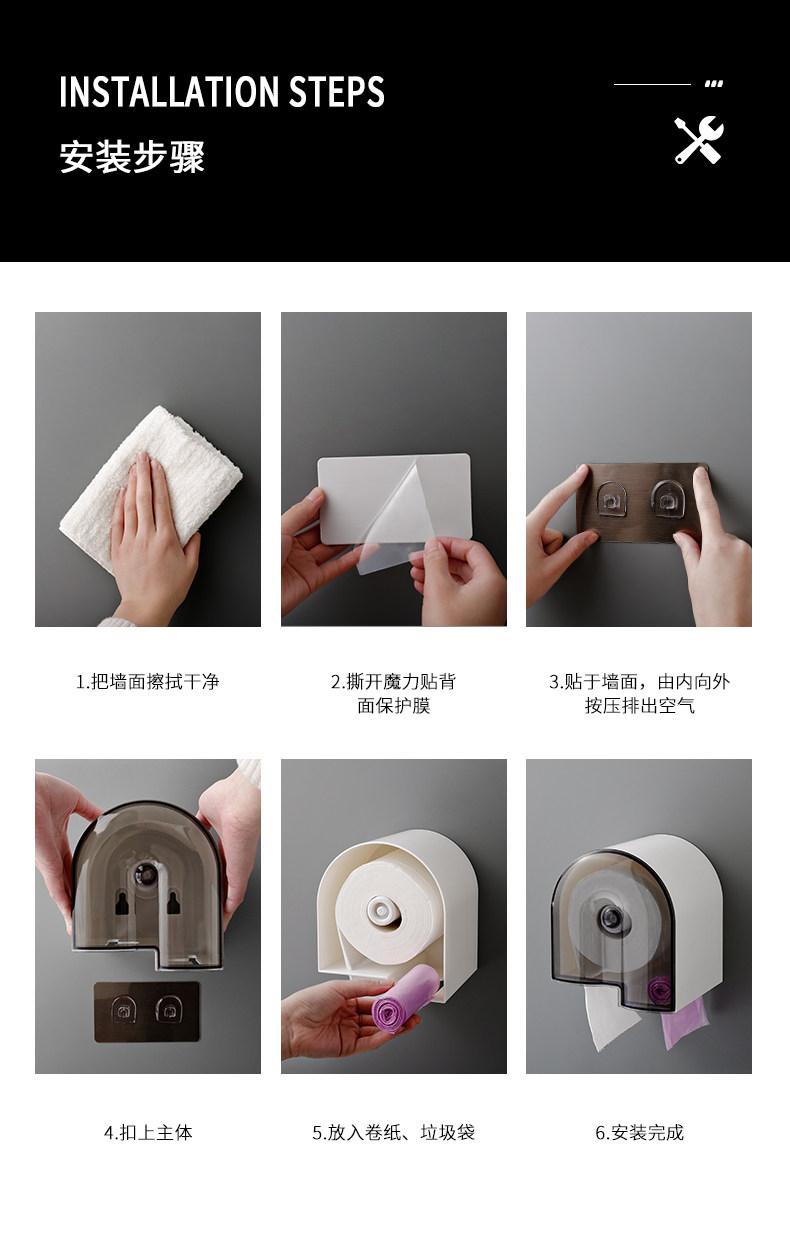 INSTALLATION STEPS
安装步骤

1.把墙面擦拭干净

2.撕开魔力贴背面保护膜

3.贴于墙面，由内向外按压排出空气

4.扣上主体

5.放入卷纸、垃圾袋

6.安装完成