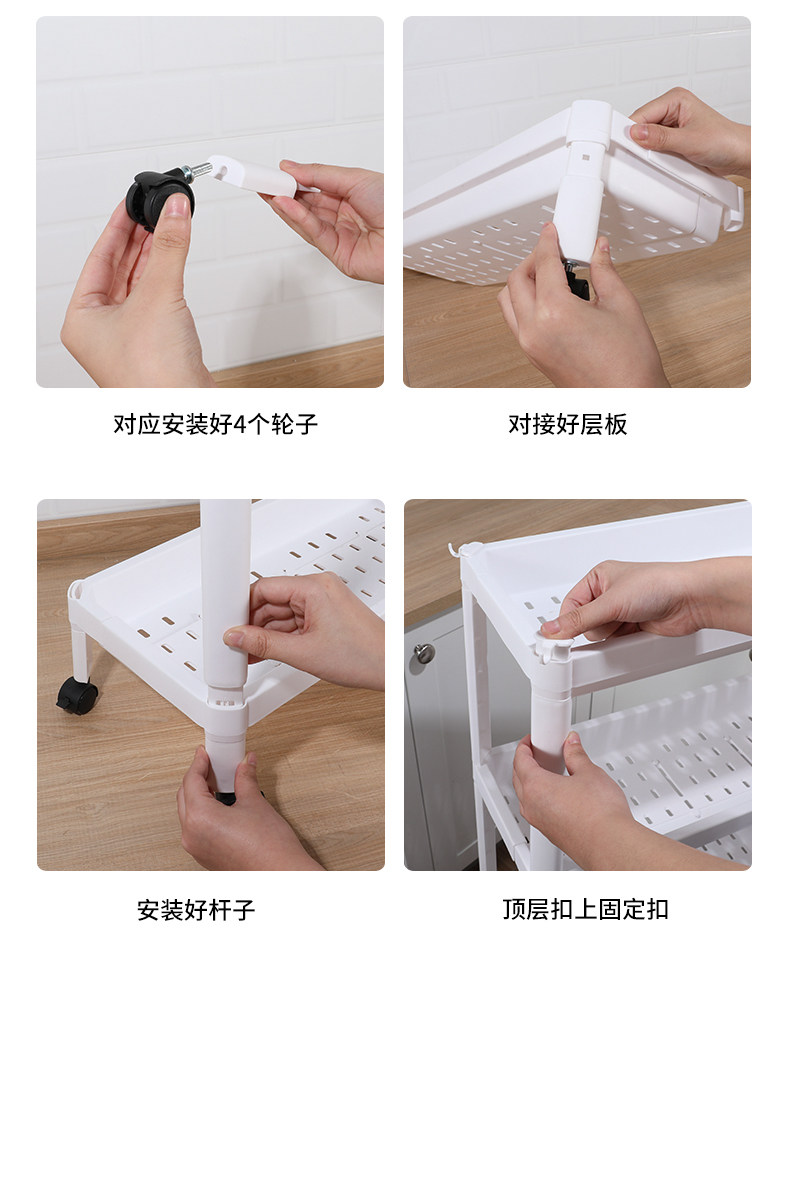 对应安装好4个轮子

对接好层板

安装好杆子

顶层扣上固定扣