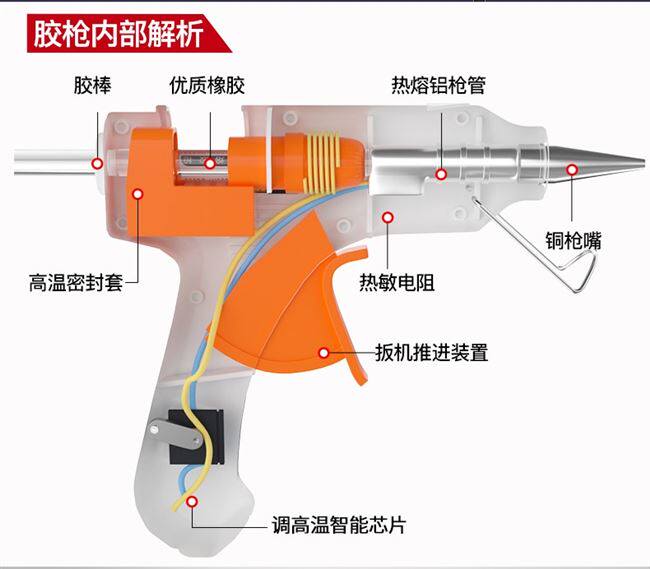 胶枪内部解析

胶棒

优质橡胶

热熔铝枪管

铜枪嘴

高温密封套

热敏电阻

扳机推进装置

调高温智能芯片