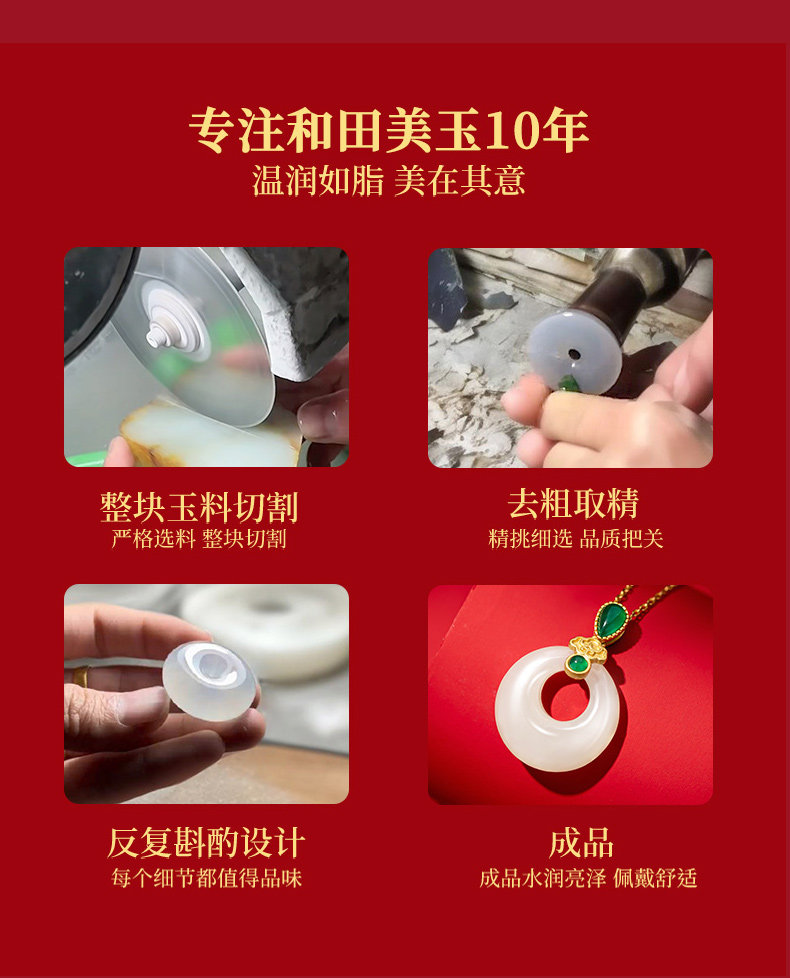 专注和田美玉10年
温润如脂 美在其意

整块玉料切割
严格选料 整块切割

去粗取精
精挑细选 品质把关

反复斟酌设计
每个细节都值得品味

成品
成品水润亮泽 佩戴舒适