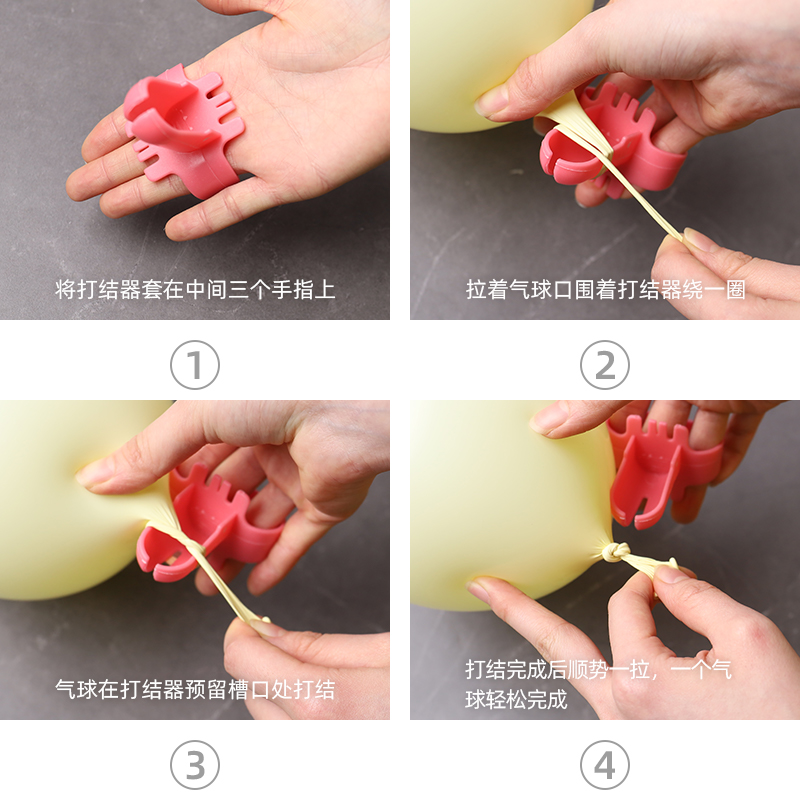 将打结器套在中间三个手指上

①

拉着气球口围着打结器绕一圈

②

气球在打结器预留槽口处打结

③

打结完成后顺势一拉，一个气球轻松完成

④