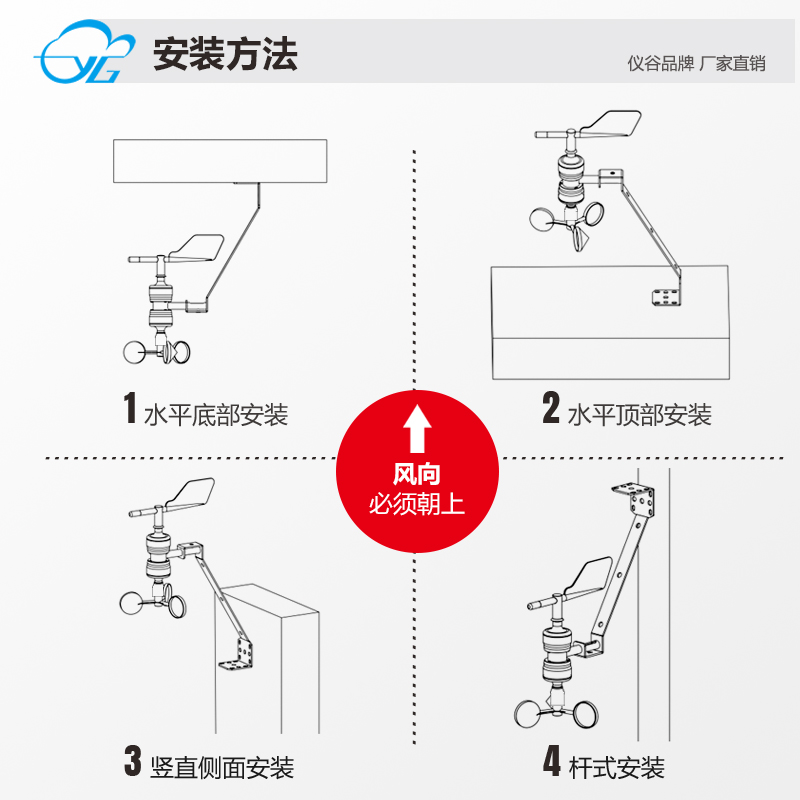 YG 安装方法

仪谷品牌 厂家直销

1 水平底部安装

2 水平顶部安装

风向
必须朝上

3 竖直侧面安装

4 杆式安装