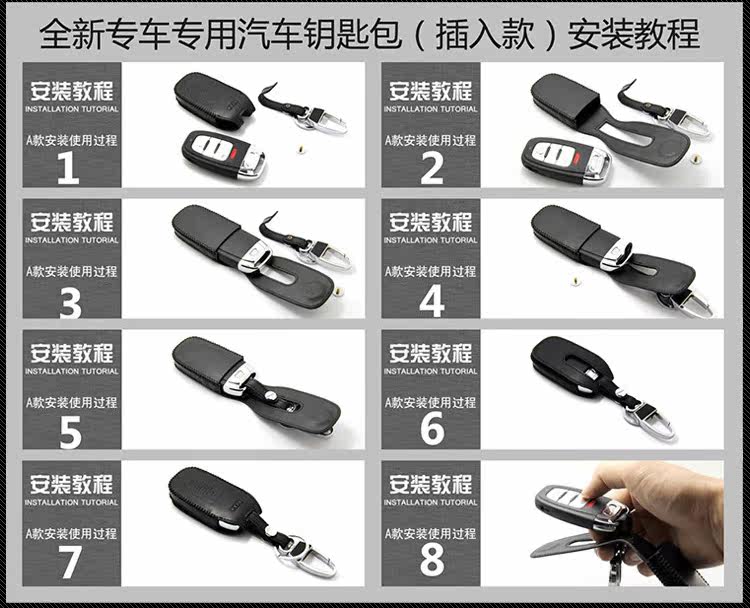 全新专车专用汽车钥匙包（插入款）安装教程

安装教程
INSTALLATION TUTORIAL
A款安装使用过程
1

安装教程
INSTALLATION TUTORIAL
A款安装使用过程
2

安装教程
INSTALLATION TUTORIAL
A款安装使用过程
3

安装教程
INSTALLATION TUTORIAL
A款安装使用过程
4

安装教程
INSTALLATION TUTORIAL
A款安装使用过程
5

安装教程
INSTALLATION TUTORIAL
A款安装使用过程
6

安装教程
INSTALLATION TUTORIAL
A款安装使用过程
7

安装教程
INSTALLATION TUTORIAL
A款安装使用过程
8