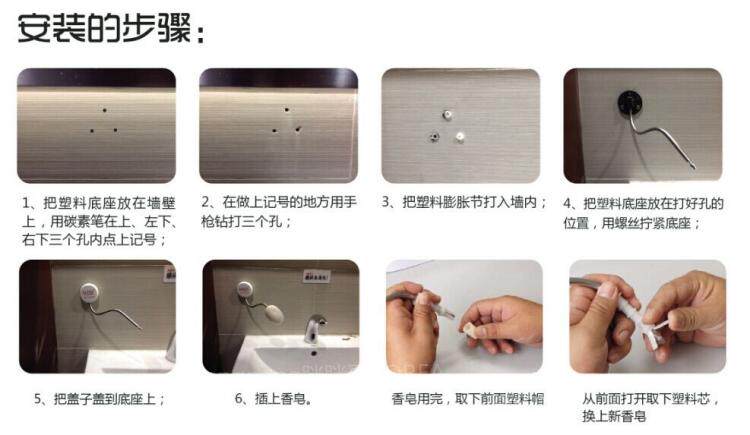 安装的步骤：

1、把塑料底座放在墙壁上，用碳素笔在上、左下、右下三个孔内点上记号；

2、在做上记号的地方用手枪钻打三个孔；

3、把塑料膨胀节打入墙内；

4、把塑料底座放在打好孔的位置，用螺丝拧紧底座；

5、把盖子盖到底座上；

6、插上香皂。

香皂用完，取下前面塑料帽

从前面打开取下塑料芯，换上新香皂