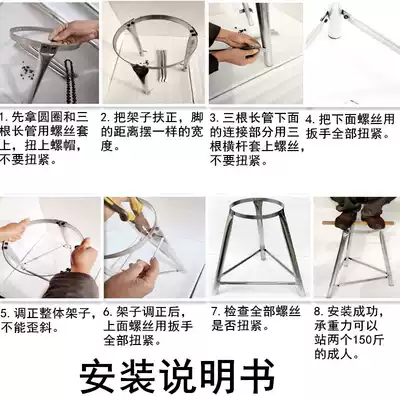 1. 先拿圆圈和三根长管用螺丝套上，扭上螺帽，不要扭紧。

2. 把架子扶正，脚的距离摆一样的宽度。

3. 三根长管下面的连接部分用三根横杆套上螺丝，不要扭紧。

4. 把下面螺丝用扳手全部扭紧。

5. 调正整体架子，不能歪斜。

6. 架子调正后，上面螺丝用扳手全部扭紧。

7. 检查全部螺丝是否扭紧。

8. 安装成功，承重力可以站两个150斤的成人。

安装说明书