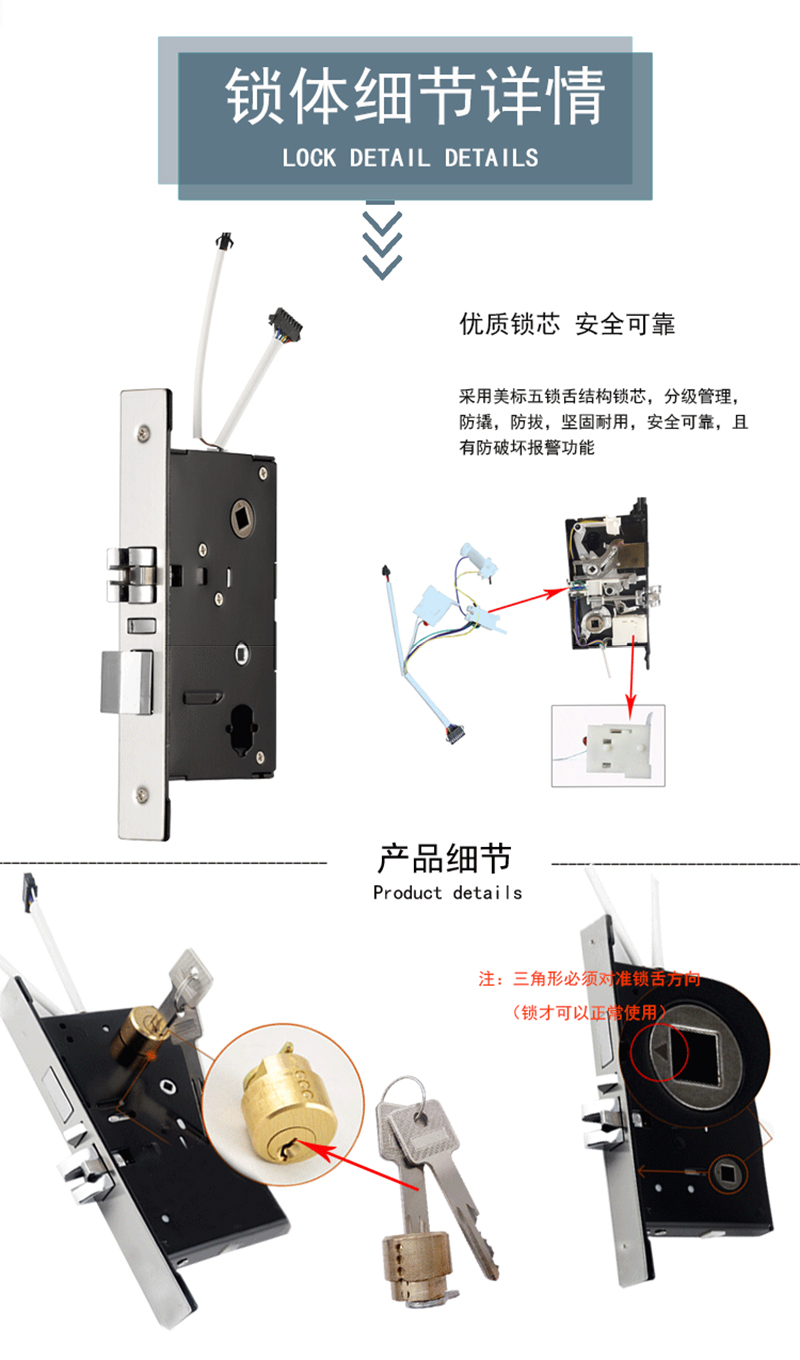 锁体细节详情
LOCK DETAIL DETAILS

优质锁芯 安全可靠

采用美标五锁舌结构锁芯，分级管理，防撬，防拔，坚固耐用，安全可靠，且有防破坏报警功能

产品细节
Product details

注：三角形必须对准锁舌方向
（锁才可以正常使用）