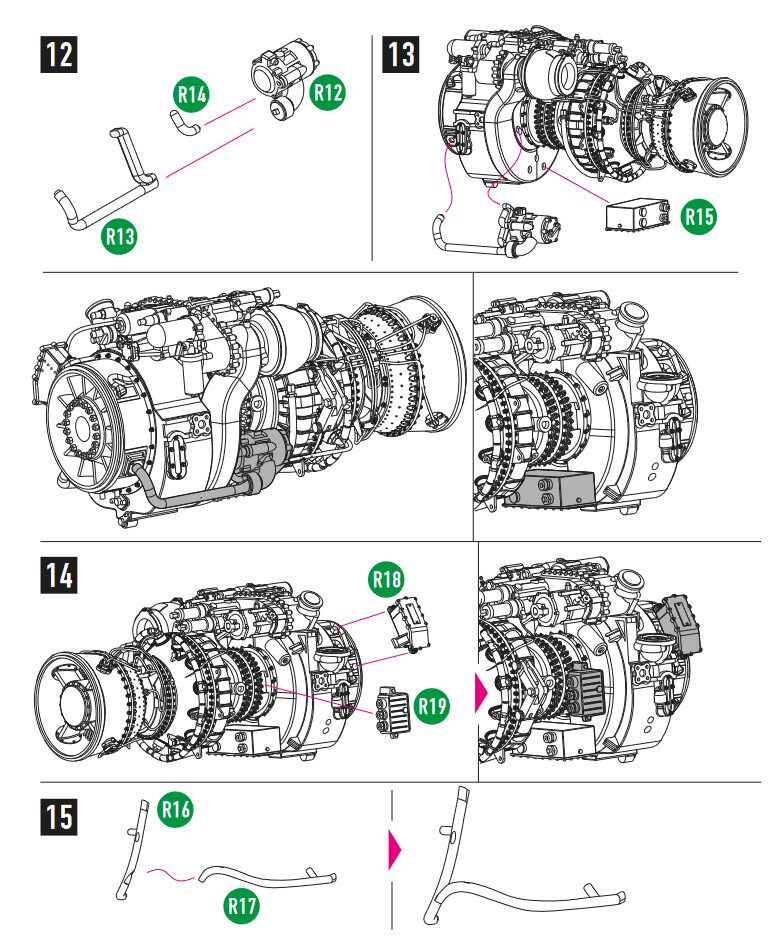 12

R14

R12

R13

13

R15

14

R18

R19

15

R16

R17