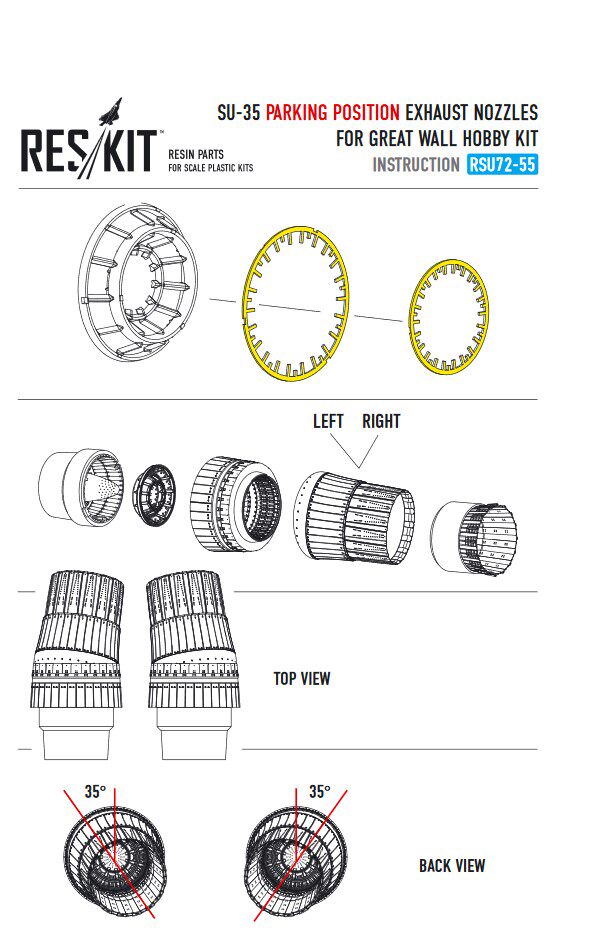 RES/KIT
RESIN PARTS
FOR SCALE PLASTIC KITS

SU-35 PARKING POSITION EXHAUST NOZZLES
FOR GREAT WALL HOBBY KIT
INSTRUCTION RSU72-55

LEFT RIGHT

TOP VIEW

35°

35°

BACK VIEW