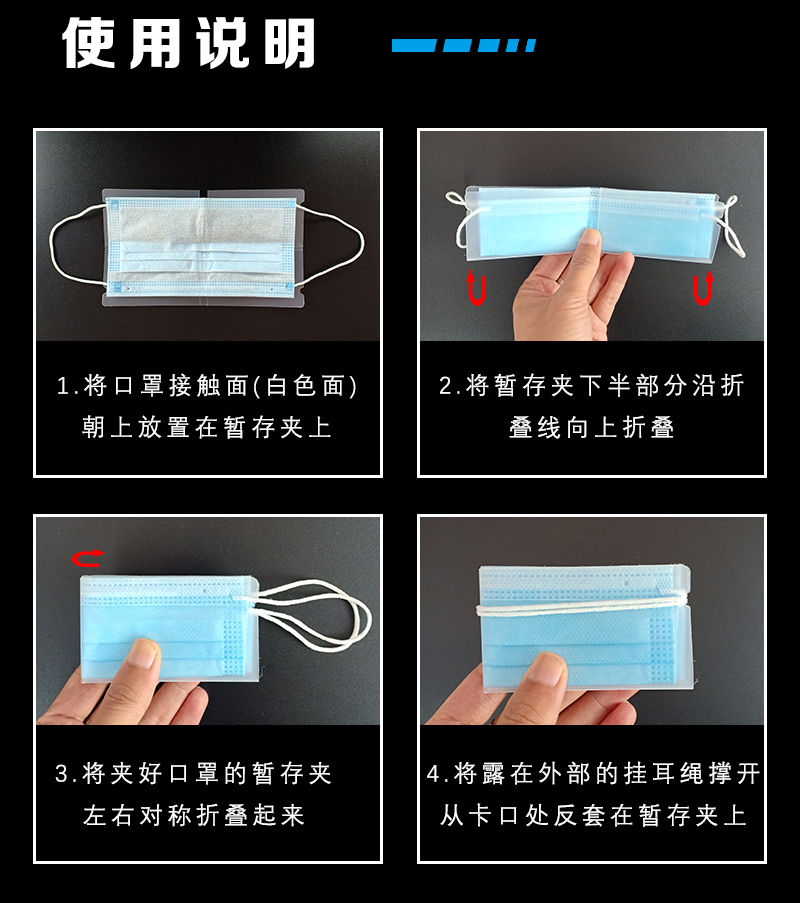 使用说明

1.将口罩接触面(白色面)朝上放置在暂存夹上

2.将暂存夹下半部分沿折叠线向上折叠

3.将夹好口罩的暂存夹左右对称折叠起来

4.将露在外部的挂耳绳撑开从卡口处反套在暂存夹上