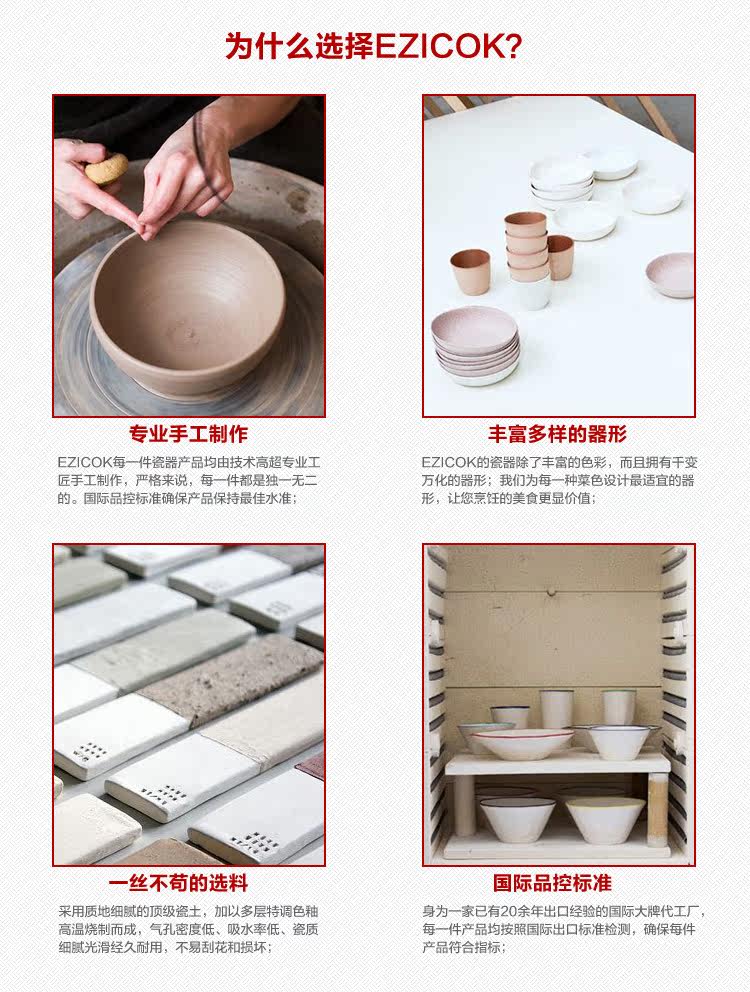 为什么选择EZICOK?

专业手工制作

EZICOK每一件瓷器产品均由技术高超专业工匠手工制作，严格来说，每一件都是独一无二的。国际品控标准确保产品保持最佳水准；

丰富多样的器形

EZICOK的瓷器除了丰富的色彩，而且拥有千变万化的器形；我们为每一种菜色设计最适宜的器形，让您烹饪的美食更显价值；

一丝不苟的选料

采用质地细腻的顶级瓷土，加以多层特调色釉高温烧制而成，气孔密度低、吸水率低、瓷质细腻光滑经久耐用，不易刮花和损坏；

国际品控标准

身为一家已有20余年出口经验的国际大牌代工厂，每一件产品均按照国际出口标准检测，确保每件产品符合指标；