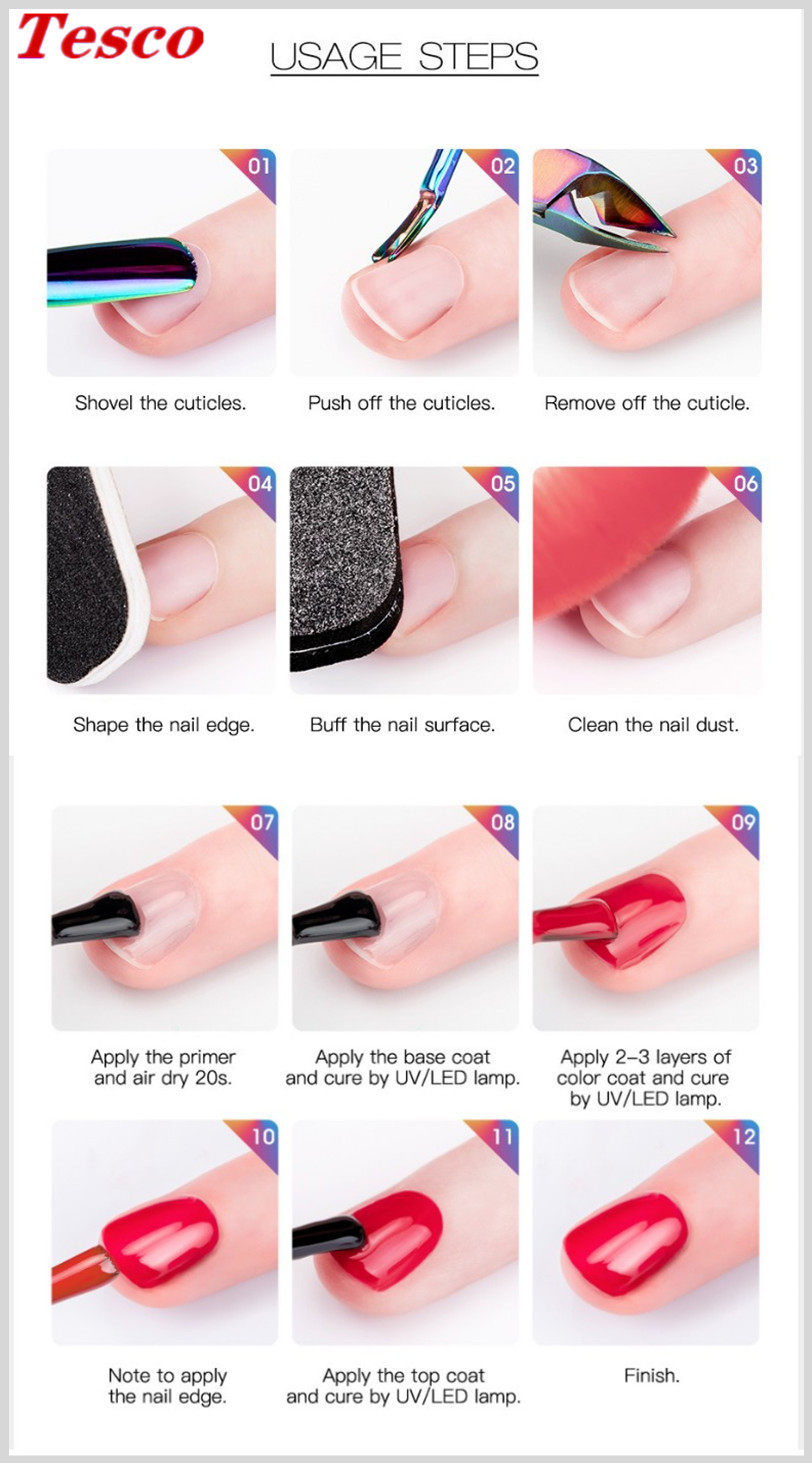 Tesco

USAGE STEPS

01

Shovel the cuticles.

02

Push off the cuticles.

03

Remove off the cuticle.

04

Shape the nail edge.

05

Buff the nail surface.

06

Clean the nail dust.

07

Apply the primer and air dry 20s.

08

Apply the base coat and cure by UV/LED lamp.

09

Apply 2-3 layers of color coat and cure by UV/LED lamp.

10

Note to apply the nail edge.

11

Apply the top coat and cure by UV/LED lamp.

12

Finish.