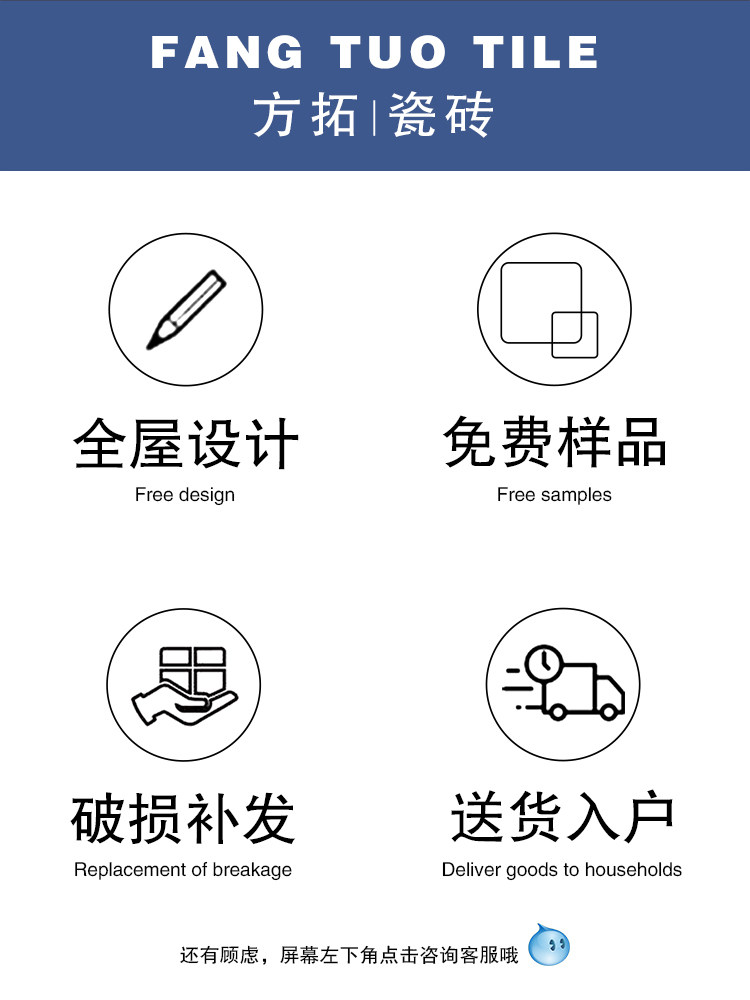 FANG TUO TILE
方拓|瓷砖

全屋设计
Free design

免费样品
Free samples

破损补发
Replacement of breakage

送货入户
Deliver goods to households

还有顾虑，屏幕左下角点击咨询客服哦