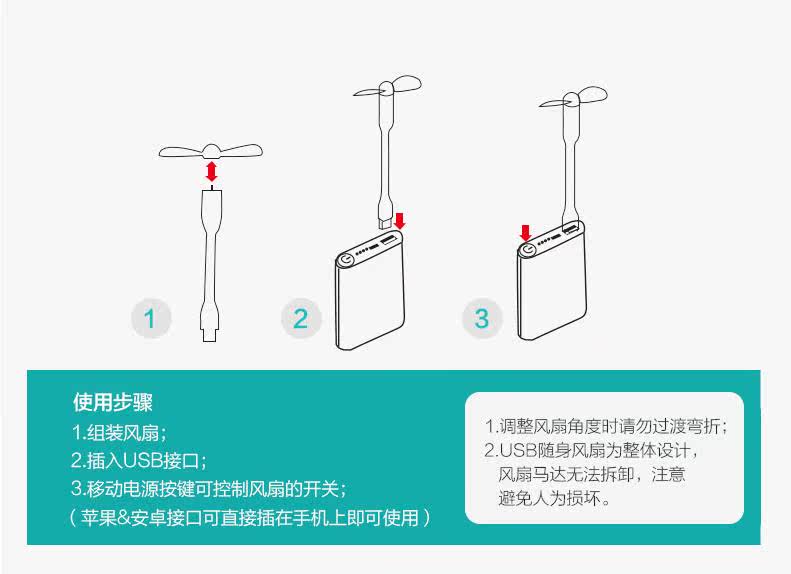 1

2

3

使用步骤
1.组装风扇；
2.插入USB接口；
3.移动电源按键可控制风扇的开关；
（苹果&安卓接口可直接插在手机上即可使用）

1.调整风扇角度时请勿过渡弯折；
2.USB随身风扇为整体设计，风扇马达无法拆卸，注意避免人为损坏。