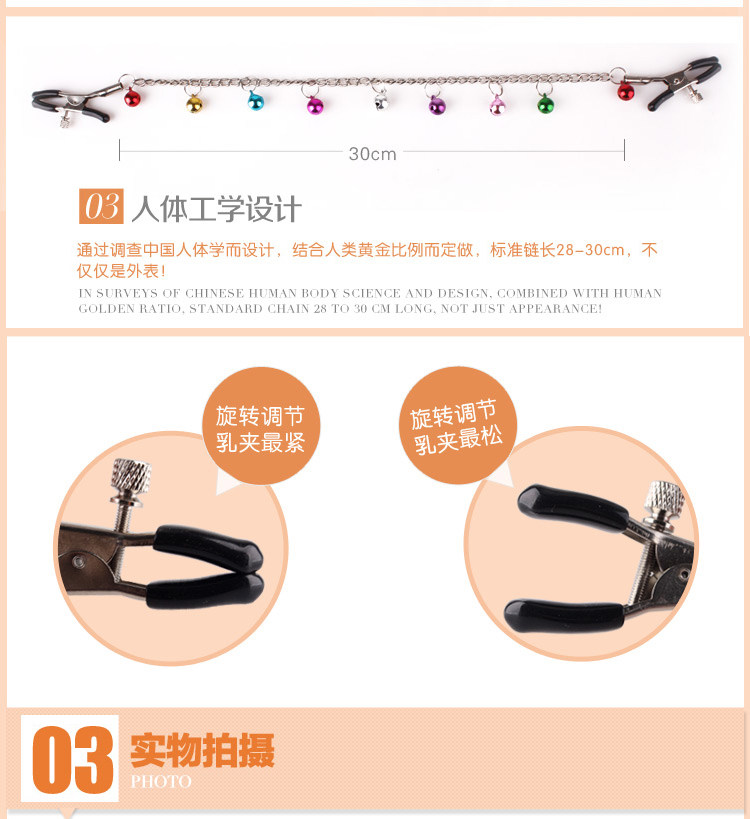 30cm

03 人体工学设计

通过调查中国人体学而设计，结合人类黄金比例而定做，标准链长28-30cm，不仅仅是外表！

IN SURVEYS OF CHINESE HUMAN BODY SCIENCE AND DESIGN, COMBINED WITH HUMAN GOLDEN RATIO, STANDARD CHAIN 28 TO 30 CM LONG, NOT JUST APPEARANCE!

旋转调节
乳夹最紧

旋转调节
乳夹最松

03 实物拍摄
PHOTO