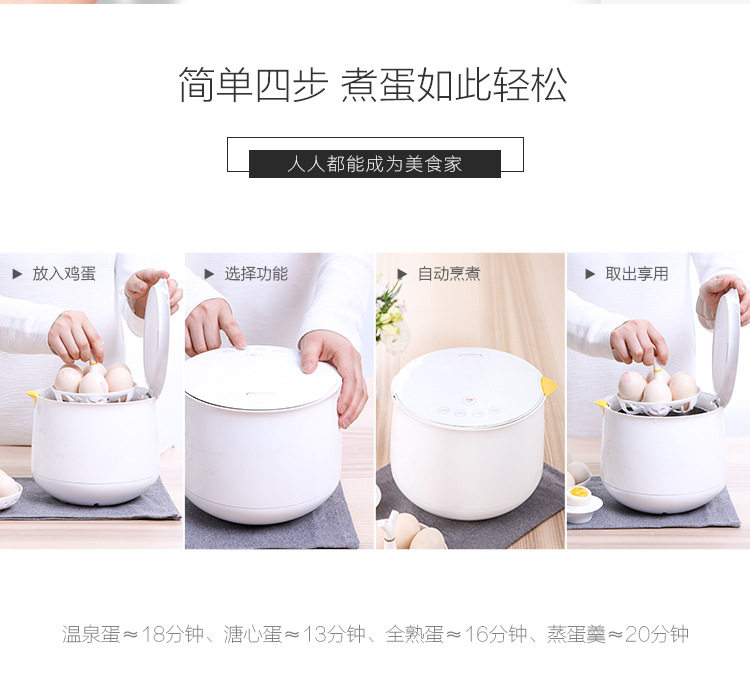 简单四步 煮蛋如此轻松

人人都能成为美食家

▶ 放入鸡蛋

▶ 选择功能

▶ 自动烹煮

▶ 取出享用

温泉蛋≈18分钟、溏心蛋≈13分钟、全熟蛋≈16分钟、蒸蛋羹≈20分钟