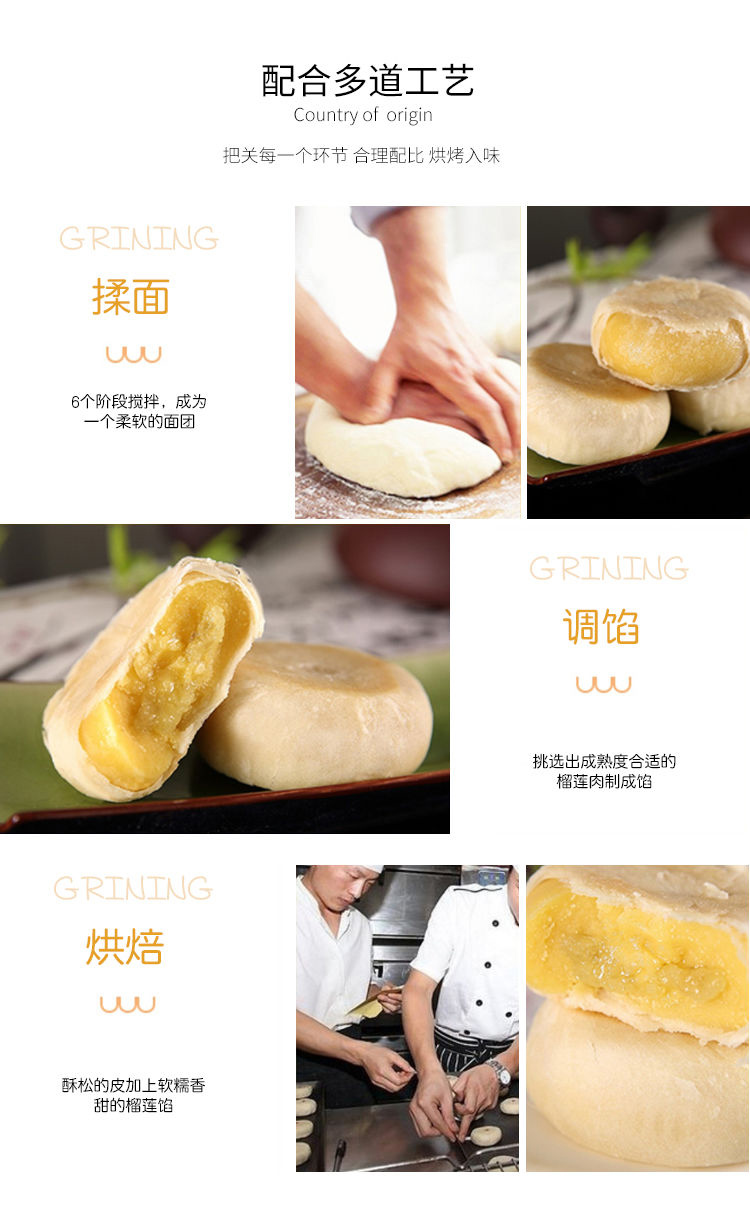 配合多道工艺
Country of origin
把关每一个环节 合理配比 烘烤入味

GRINING
揉面
6个阶段搅拌，成为一个柔软的面团

GRINING
调馅
挑选出成熟度合适的榴莲肉制成馅

GRINING
烘焙
酥松的皮加上软糯香甜的榴莲馅