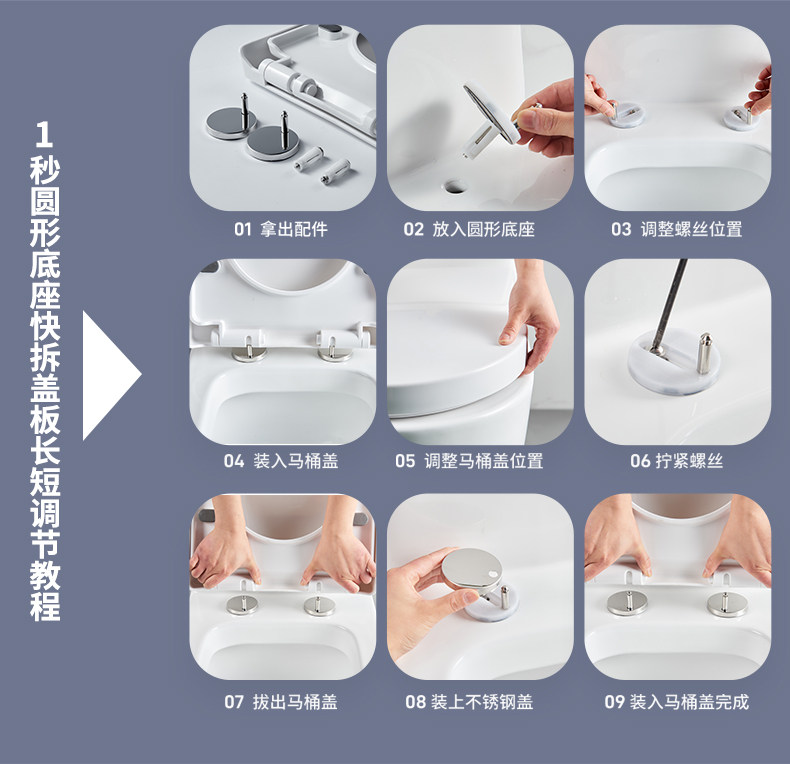 1秒圆形底座快拆盖板长短调节教程

01 拿出配件

02 放入圆形底座

03 调整螺丝位置

04 装入马桶盖

05 调整马桶盖位置

06 拧紧螺丝

07 拔出马桶盖

08 装上不锈钢盖

09 装入马桶盖完成