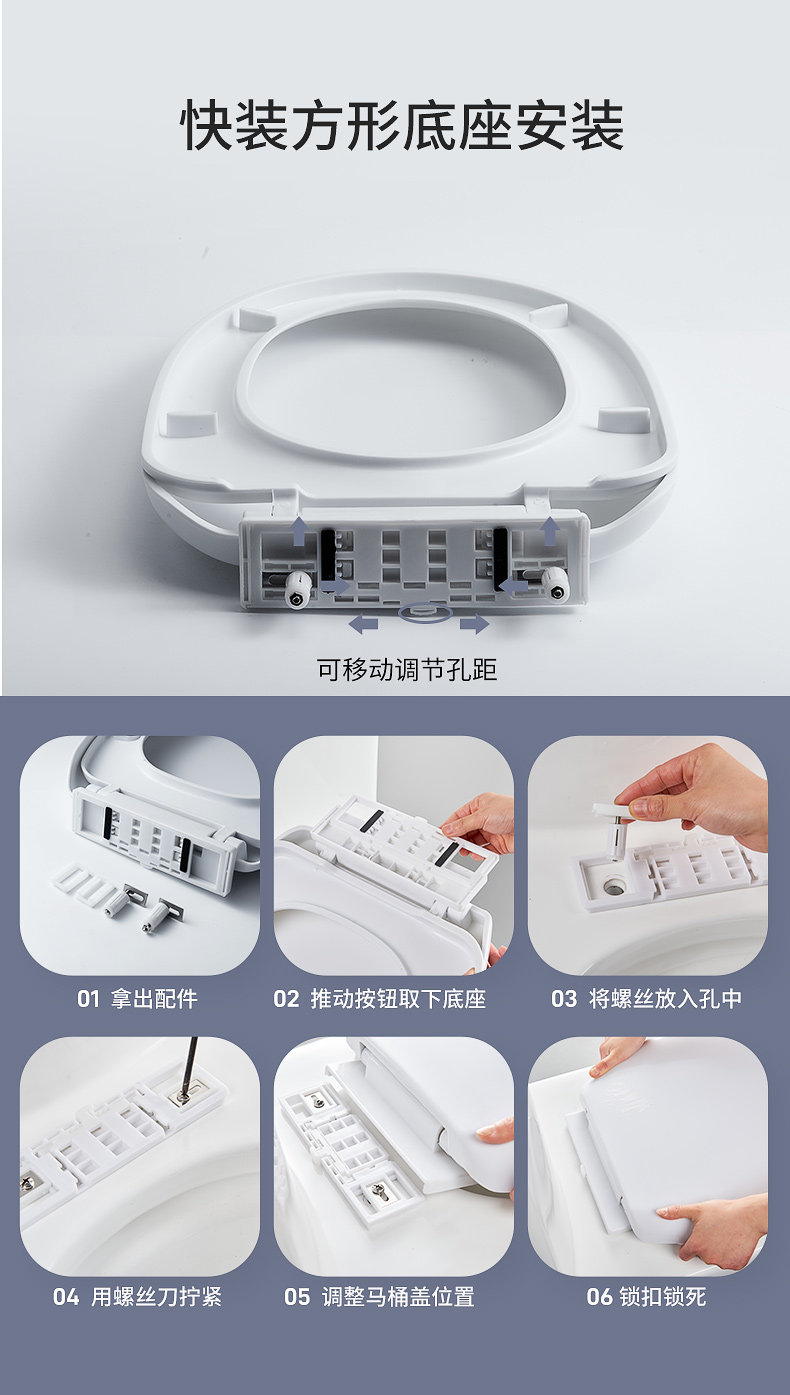 快装方形底座安装

可移动调节孔距

01 拿出配件

02 推动按钮取下底座

03 将螺丝放入孔中

04 用螺丝刀拧紧

05 调整马桶盖位置

06 锁扣锁死