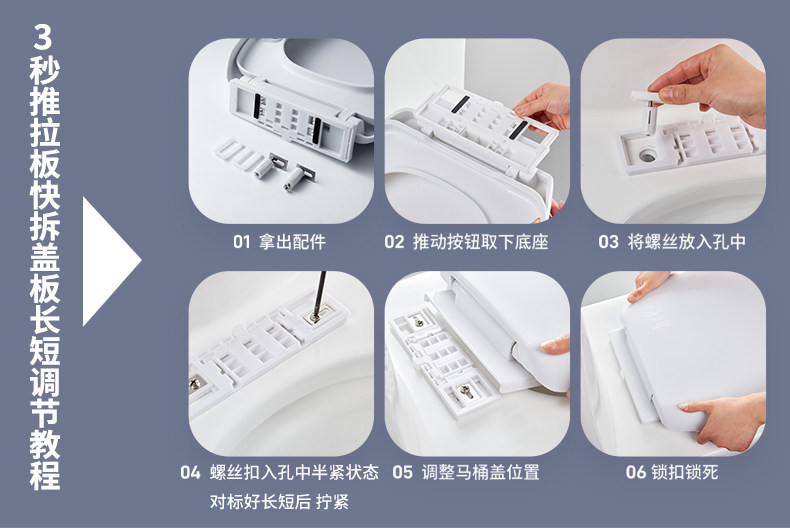 3秒推拉板快拆盖板长短调节教程

01 拿出配件

02 推动按钮取下底座

03 将螺丝放入孔中

04 螺丝扣入孔中半紧状态 对标好长短后 拧紧

05 调整马桶盖位置

06 锁扣锁死