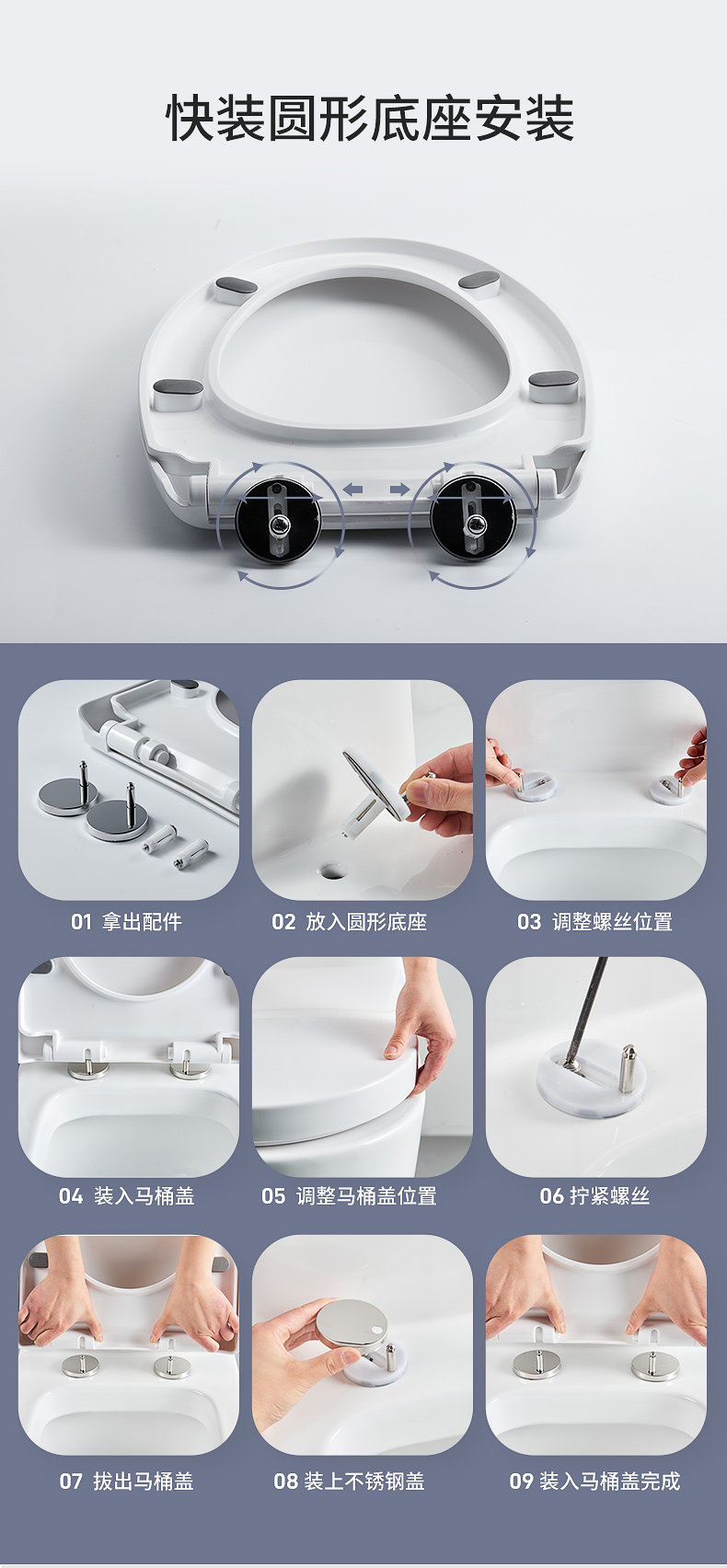 快装圆形底座安装

01 拿出配件

02 放入圆形底座

03 调整螺丝位置

04 装入马桶盖

05 调整马桶盖位置

06 拧紧螺丝

07 拔出马桶盖

08 装上不锈钢盖

09 装入马桶盖完成