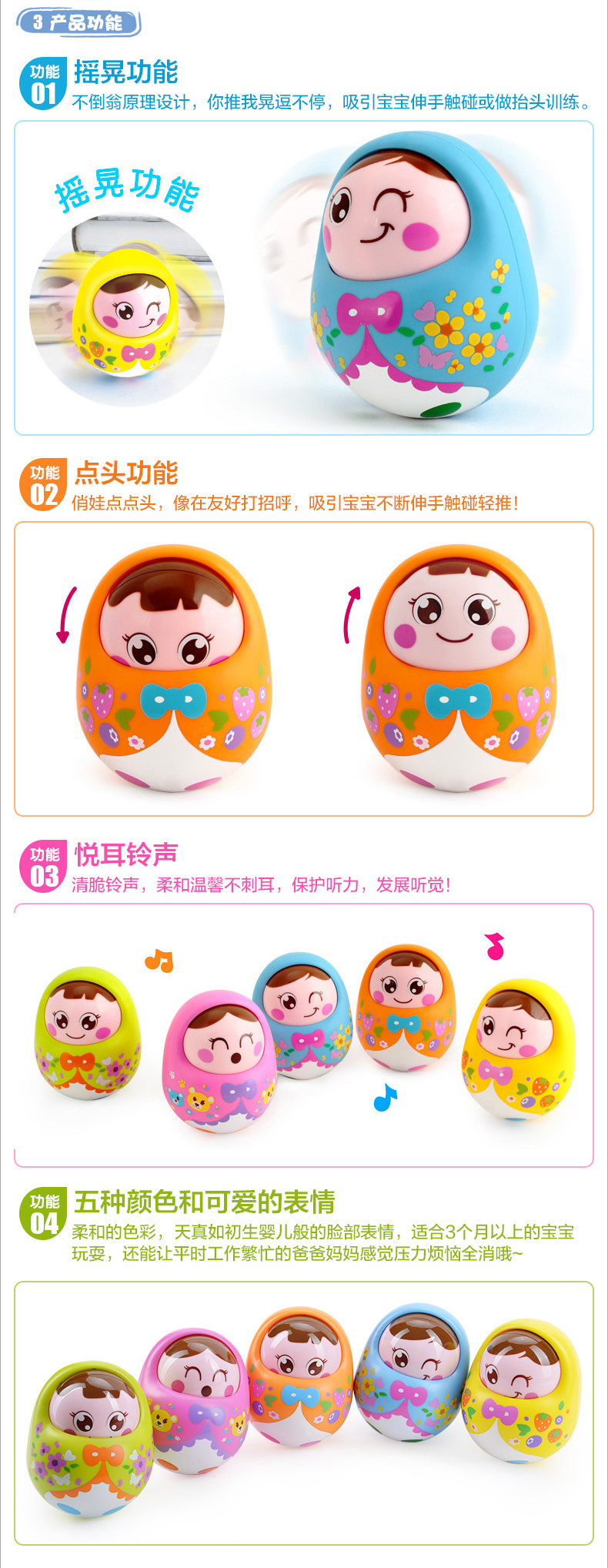 3 产品功能

功能 01 摇晃功能
不倒翁原理设计，你推我晃逗不停，吸引宝宝伸手触碰或做抬头训练。

摇晃功能

功能 02 点头功能
俏娃点点头，像在友好打招呼，吸引宝宝不断伸手触碰轻推！

功能 03 悦耳铃声
清脆铃声，柔和温馨不刺耳，保护听力，发展听觉！

功能 04 五种颜色和可爱的表情
柔和的色彩，天真如初生婴儿般的脸部表情，适合3个月以上的宝宝玩耍，还能让平时工作繁忙的爸爸妈妈感觉压力烦恼全消哦~