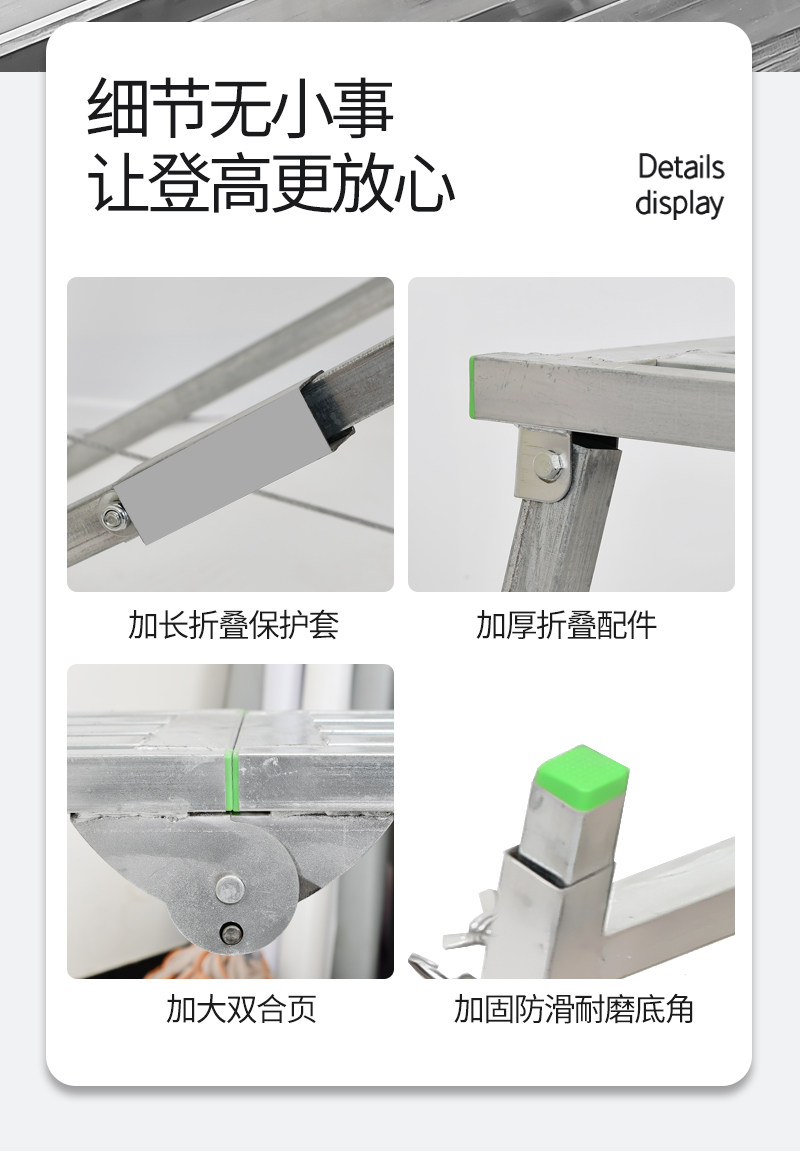 细节无小事
让登高更放心

Details
display

加长折叠保护套

加厚折叠配件

加大双合页

加固防滑耐磨底角