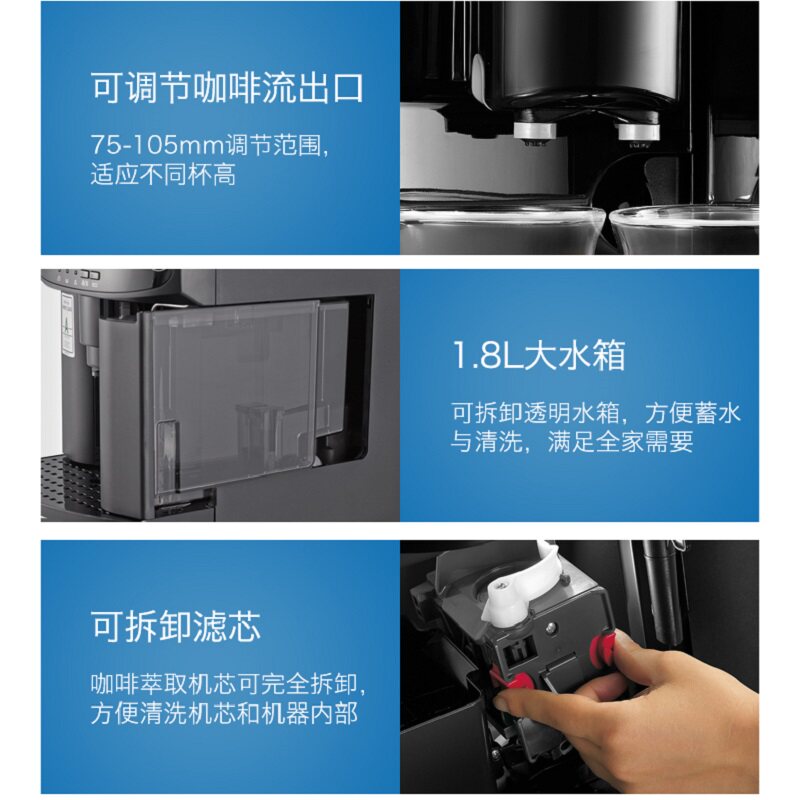 可调节咖啡流出口

75-105mm调节范围，适应不同杯高

1.8L大水箱

可拆卸透明水箱，方便蓄水与清洗，满足全家需要

可拆卸滤芯

咖啡萃取机芯可完全拆卸，方便清洗机芯和机器内部