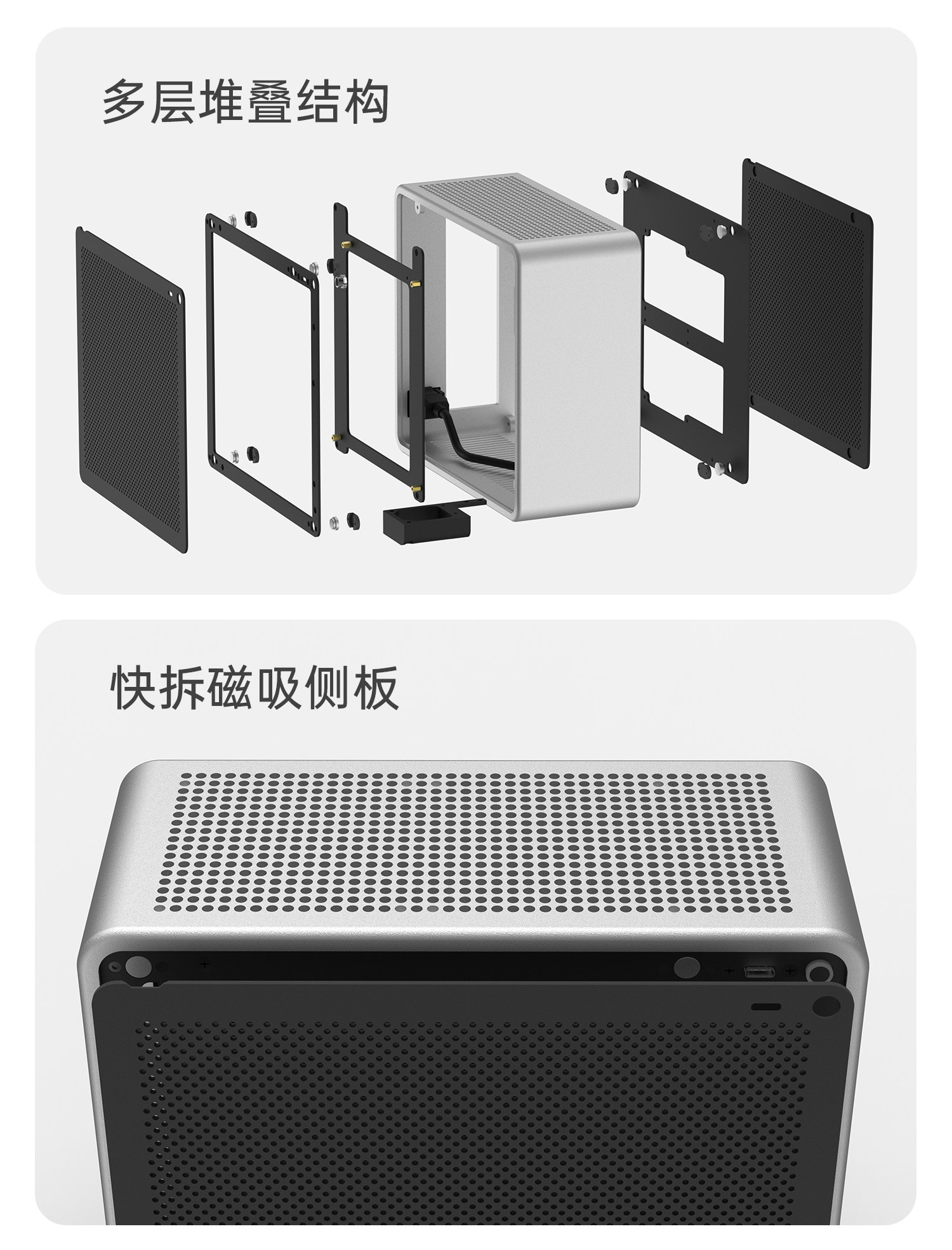 多层堆叠结构

快拆磁吸侧板