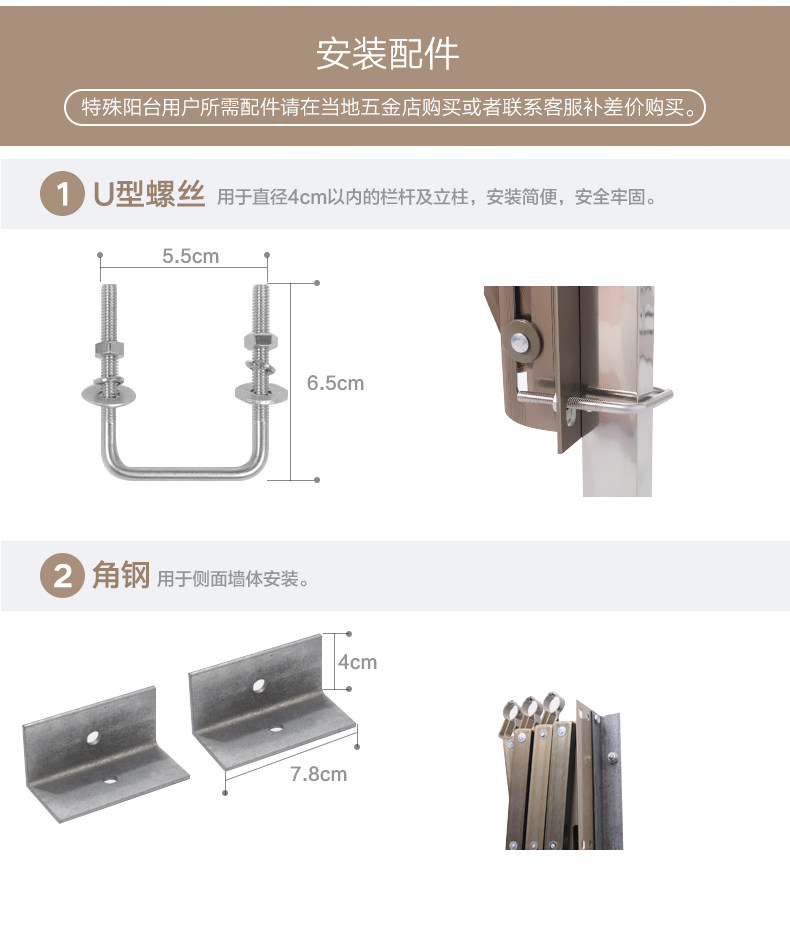 安装配件

特殊阳台用户所需配件请在当地五金店购买或者联系客服补差价购买。

1 U型螺丝 用于直径4cm以内的栏杆及立柱，安装简便，安全牢固。

5.5cm

6.5cm

2 角钢 用于侧面墙体安装。

4cm

7.8cm