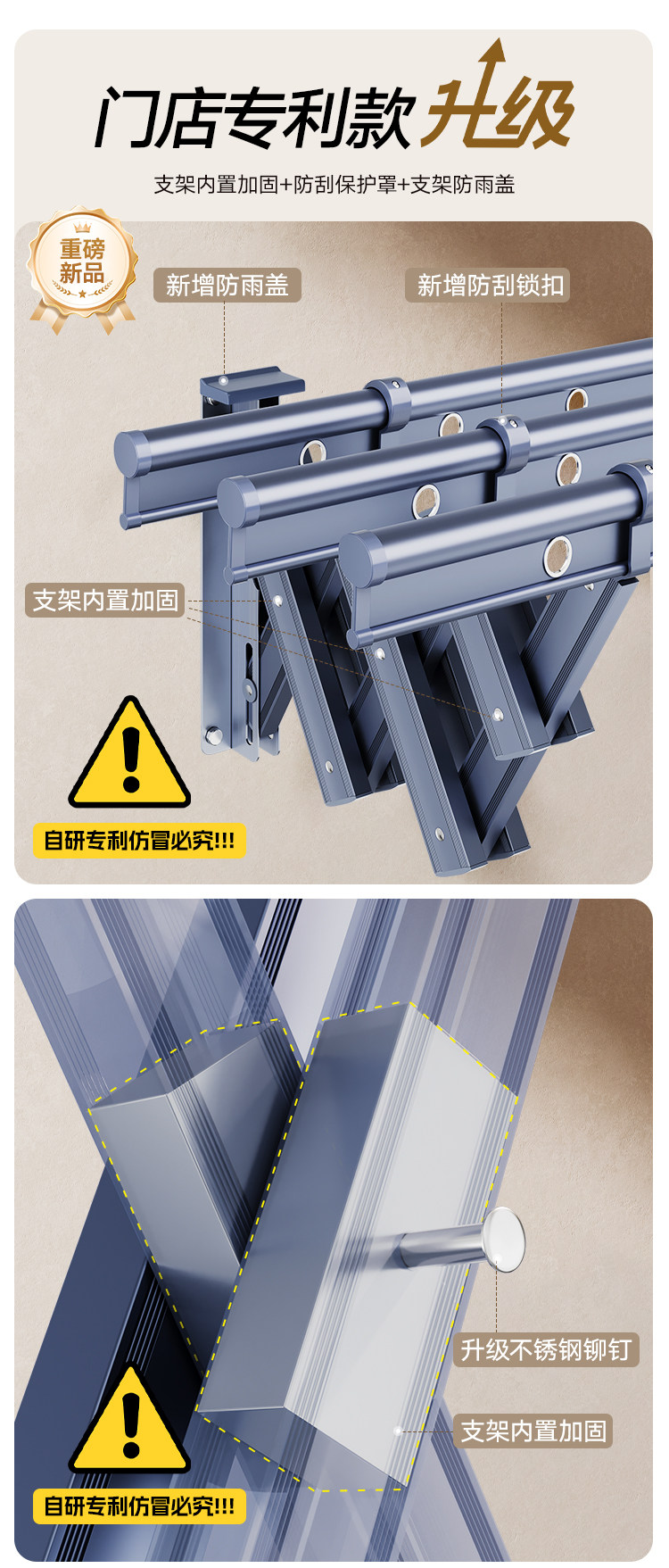 门店专利款升级

支架内置加固+防刮保护罩+支架防雨盖

重磅新品

新增防雨盖

新增防刮锁扣

支架内置加固

自研专利仿冒必究!!!

升级不锈钢铆钉

支架内置加固

自研专利仿冒必究!!!