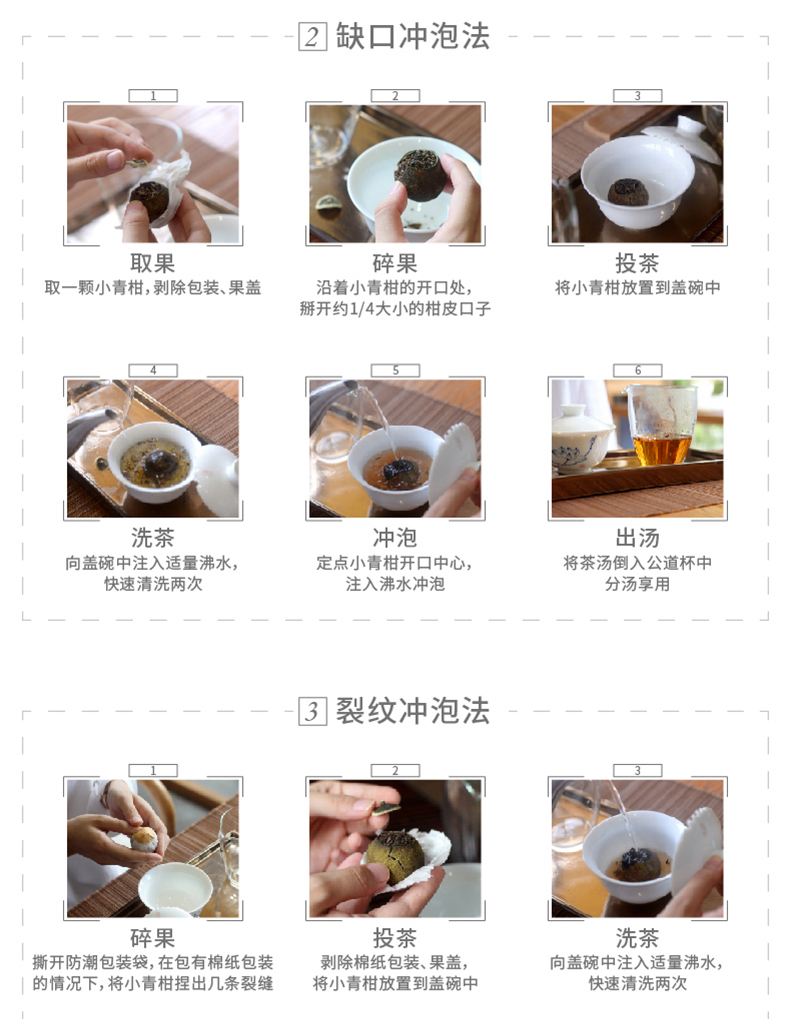 2 缺口冲泡法

1
取果
取一颗小青柑，剥除包装、果盖

2
碎果
沿着小青柑的开口处，掰开约1/4大小的柑皮口子

3
投茶
将小青柑放置到盖碗中

4
洗茶
向盖碗中注入适量沸水，快速清洗两次

5
冲泡
定点小青柑开口中心，注入沸水冲泡

6
出汤
将茶汤倒入公道杯中分汤享用

3 裂纹冲泡法

1
碎果
撕开防潮包装袋，在包有棉纸包装的情况下，将小青柑捏出几条裂缝

2
投茶
剥除棉纸包装、果盖，将小青柑放置到盖碗中

3
洗茶
向盖碗中注入适量沸水，快速清洗两次