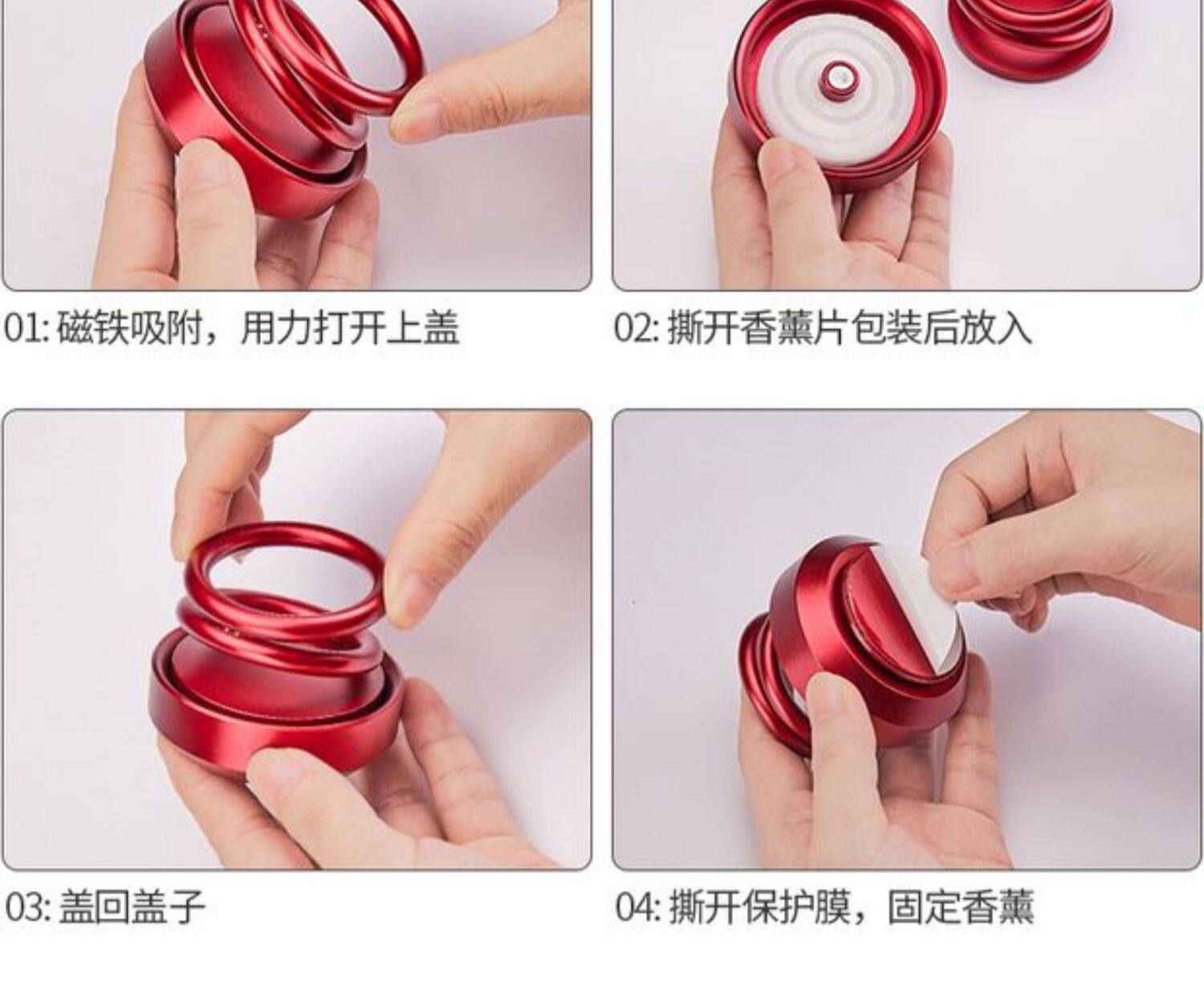 01: 磁铁吸附，用力打开上盖

02: 撕开香薰片包装后放入

03: 盖回盖子

04: 撕开保护膜，固定香薰