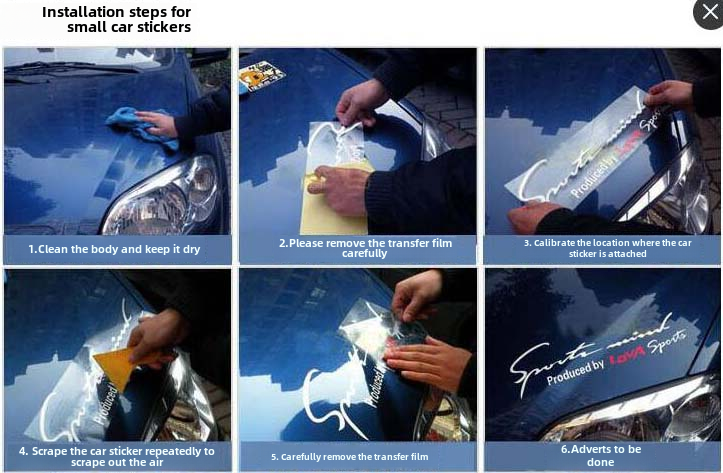 Installation steps for small car stickers

1.Clean the body and keep it dry

2.Please remove the transfer film carefully

Sports mind Produced by LOVA Sports

3. Calibrate the location where the car sticker is attached

Produced

4. Scrape the car sticker repeatedly to scrape out the air

Produced

5. Carefully remove the transfer film

Sports mind Produced by LOVA Sports

6.Adverts to be done