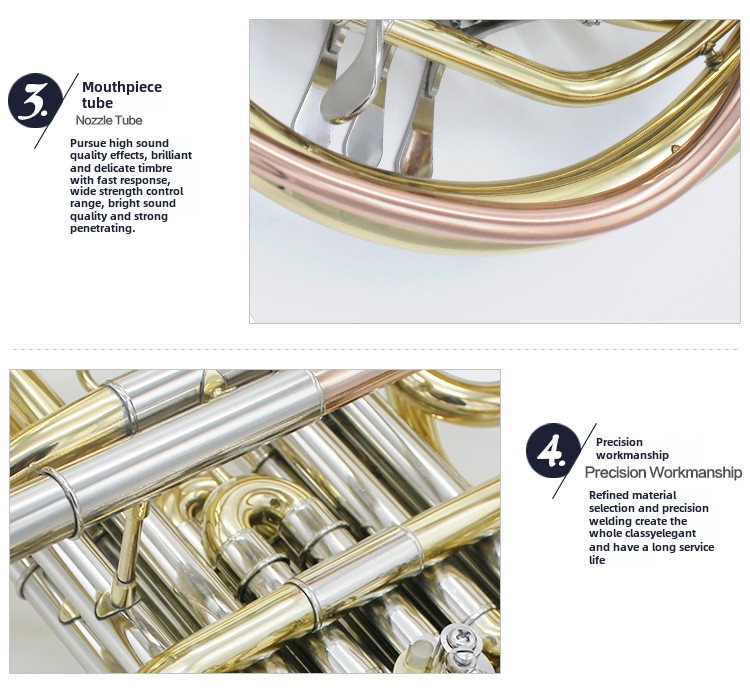 3.

Mouthpiece tube

Nozzle Tube

Pursue high sound quality effects, brilliant and delicate timbre with fast response, wide strength control range, bright sound quality and strong penetrating.

4.

Precision workmanship

Precision Workmanship

Refined material selection and precision welding create the whole classyelegant and have a long service life