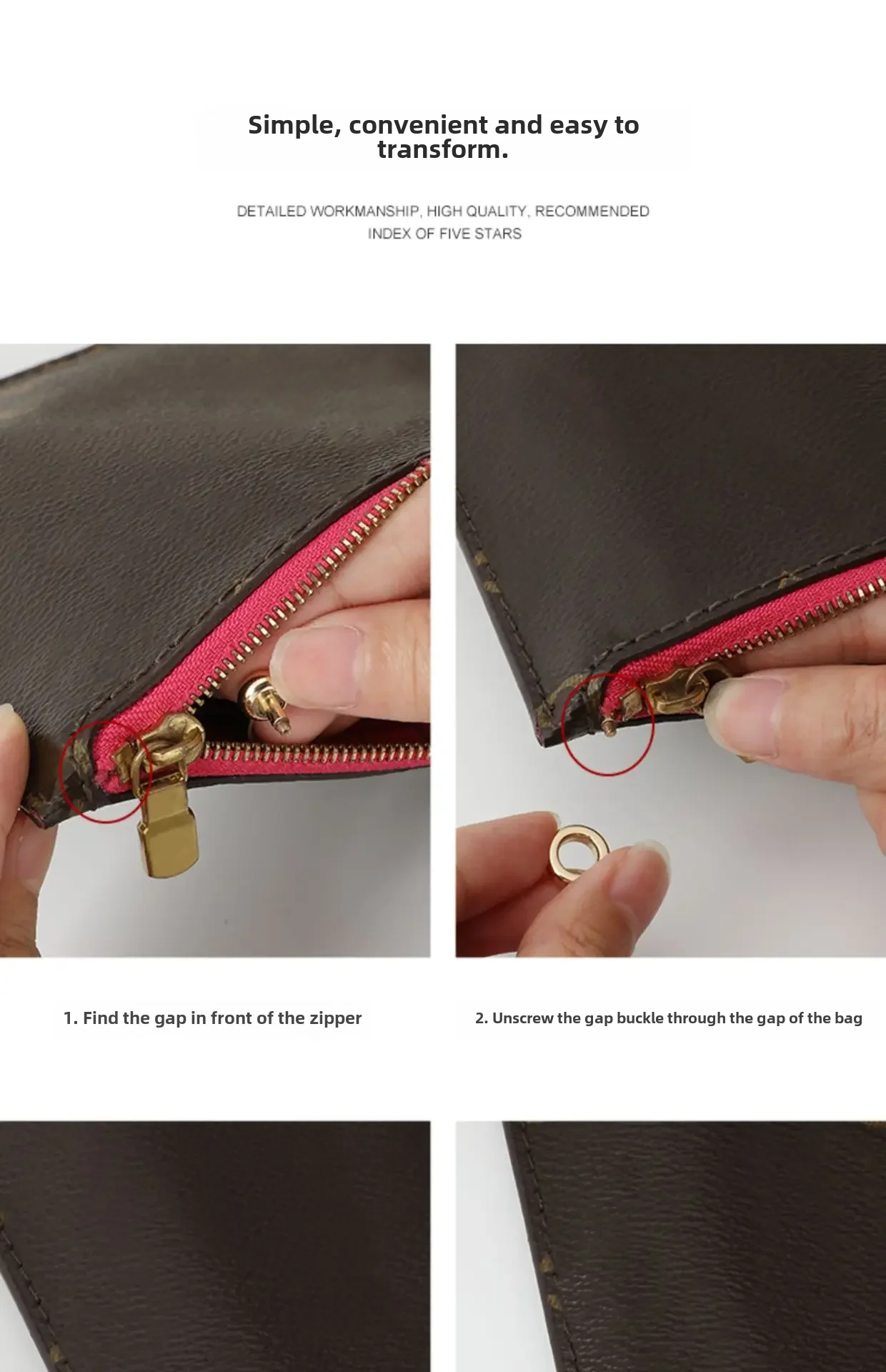 Simple, convenient and easy to transform.

DETAILED WORKMANSHIP, HIGH QUALITY, RECOMMENDED INDEX OF FIVE STARS

1. Find the gap in front of the zipper

2. Unscrew the gap buckle through the gap of the bag