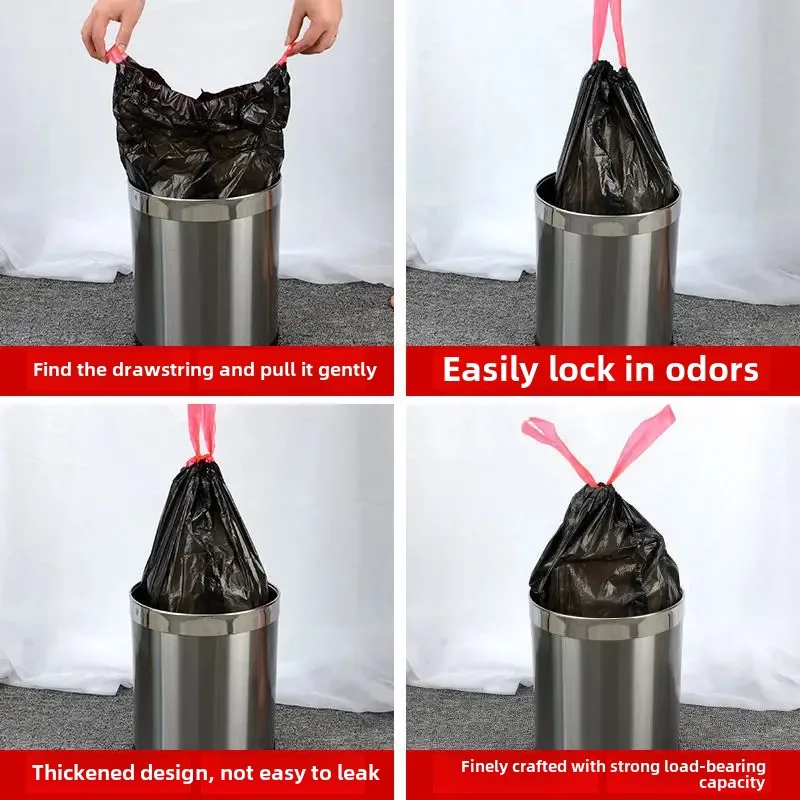 Find the drawstring and pull it gently

Easily lock in odors

Thickened design, not easy to leak

Finely crafted with strong load-bearing capacity