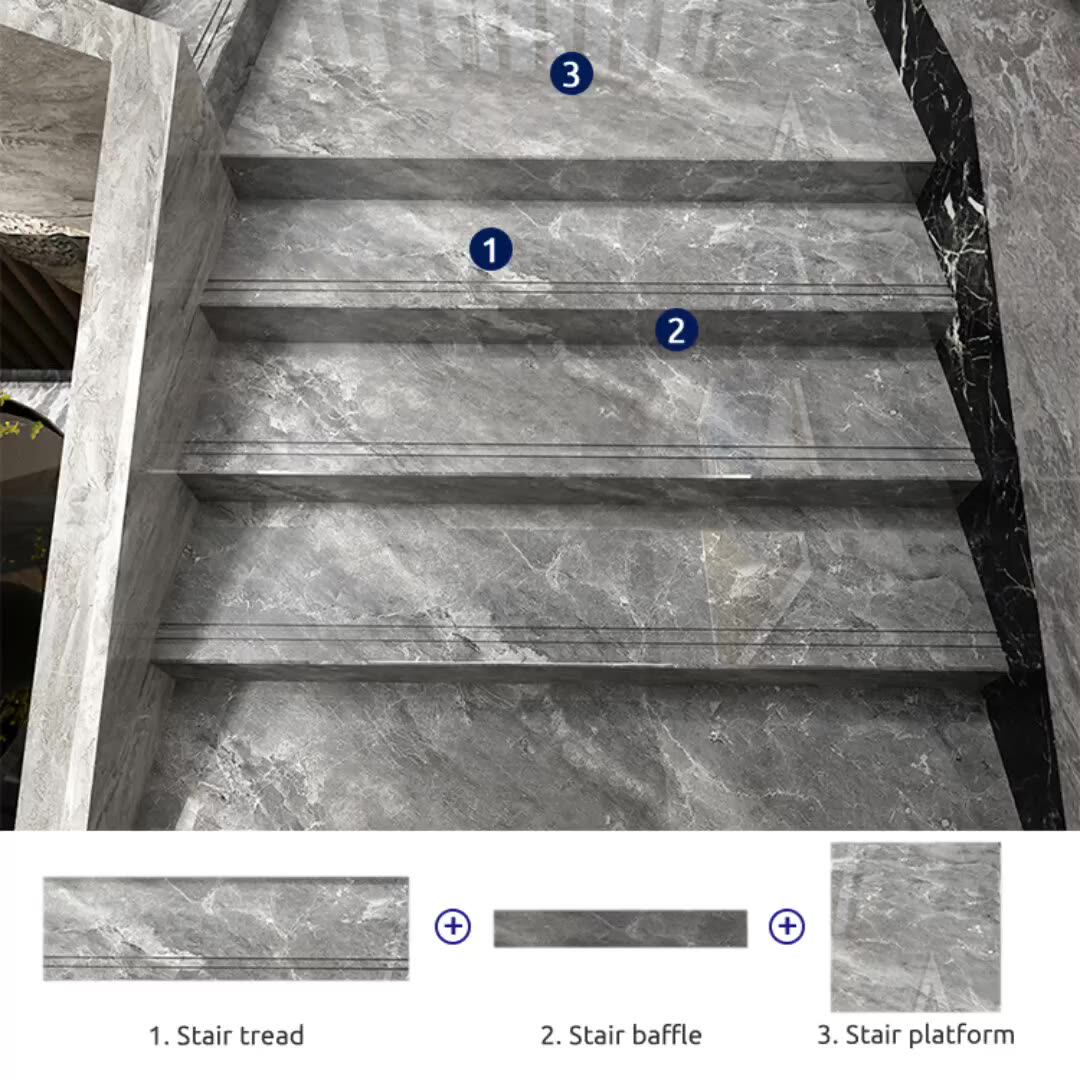 3

1

2

1. Stair tread

2. Stair baffle

3. Stair platform