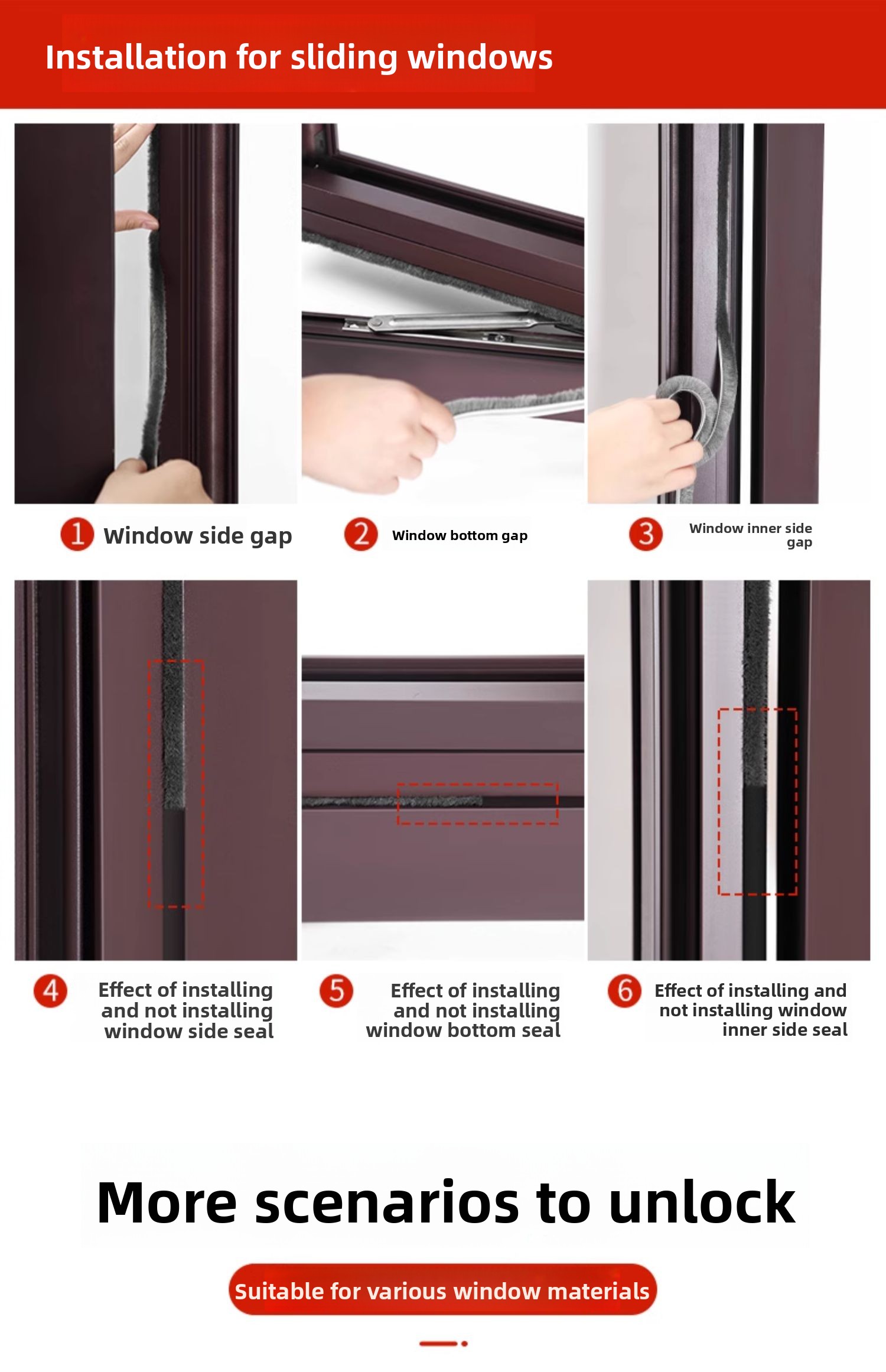 Installation for sliding windows

1 Window side gap

2 Window bottom gap

3 Window inner side gap

4 Effect of installing and not installing window side seal

5 Effect of installing and not installing window bottom seal

6 Effect of installing and not installing window inner side seal

More scenarios to unlock

Suitable for various window materials