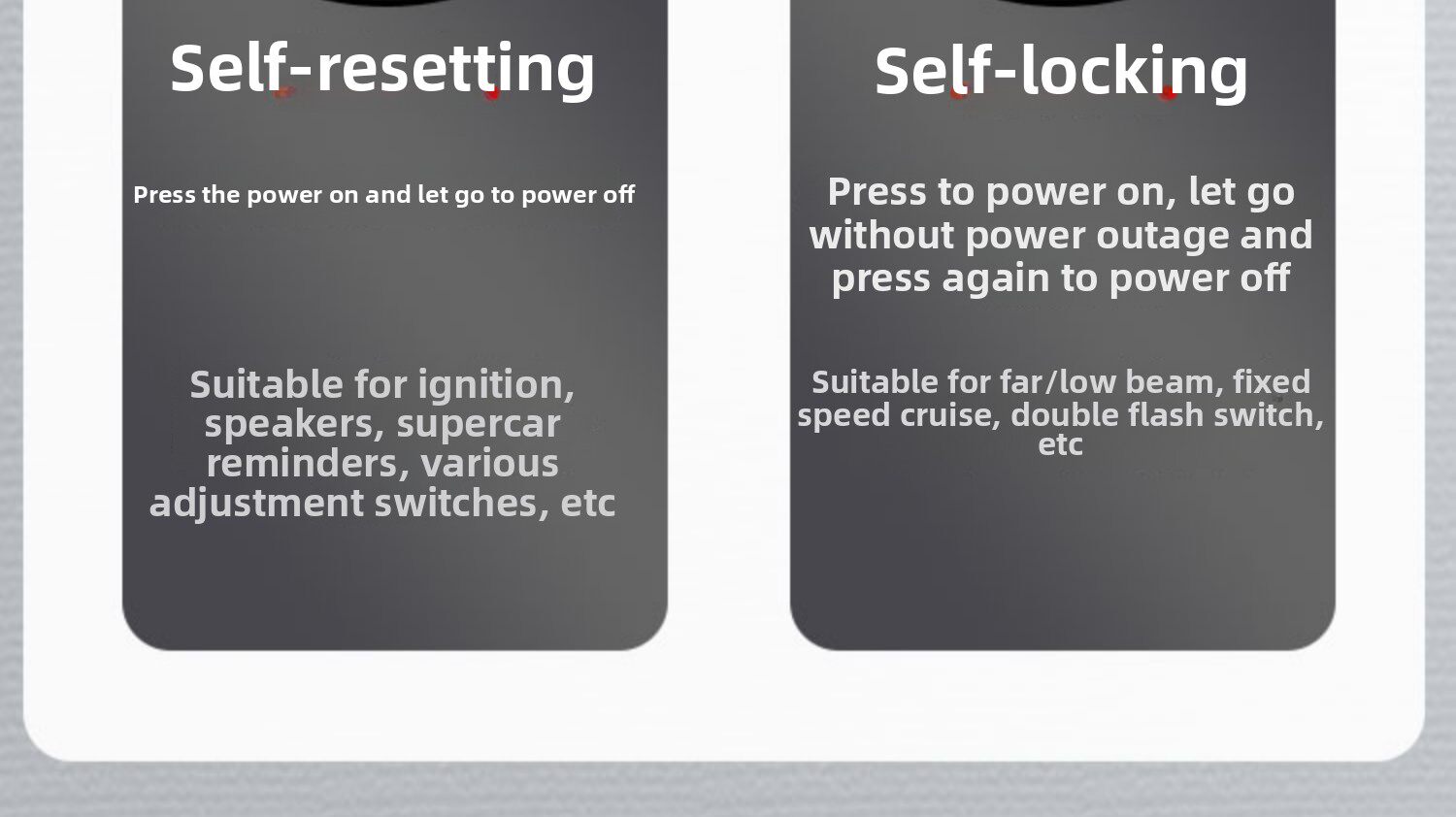 Self-resetting

Press the power on and let go to power off

Suitable for ignition, speakers, supercar reminders, various adjustment switches, etc

Self-locking

Press to power on, let go without power outage and press again to power off

Suitable for far/low beam, fixed speed cruise, double flash switch, etc