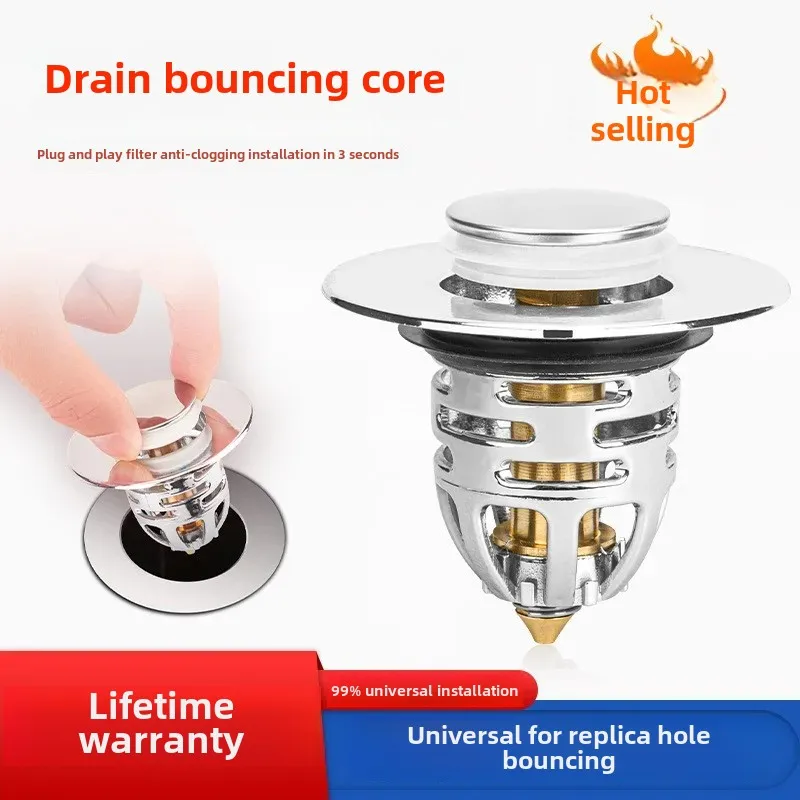 Drain bouncing core

Hot selling

Plug and play filter anti-clogging installation in 3 seconds

Lifetime warranty

99% universal installation

Universal for replica hole bouncing