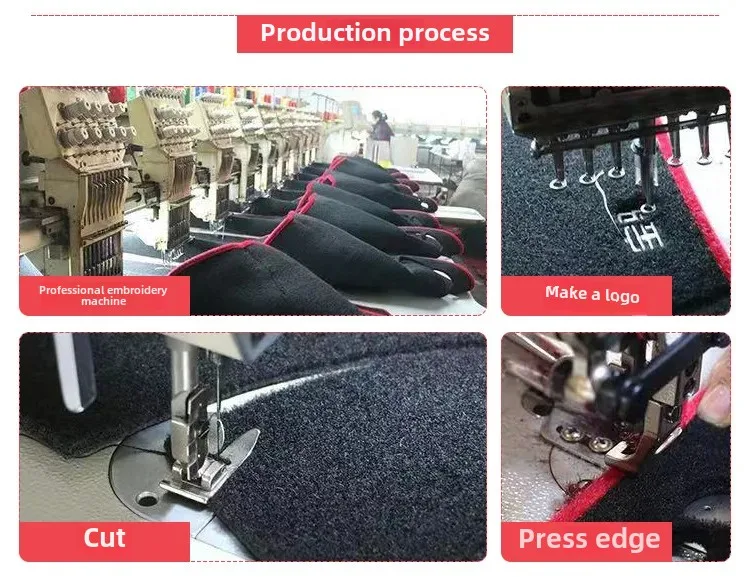 Production process

Professional embroidery machine

Make a logo

Cut

Press edge