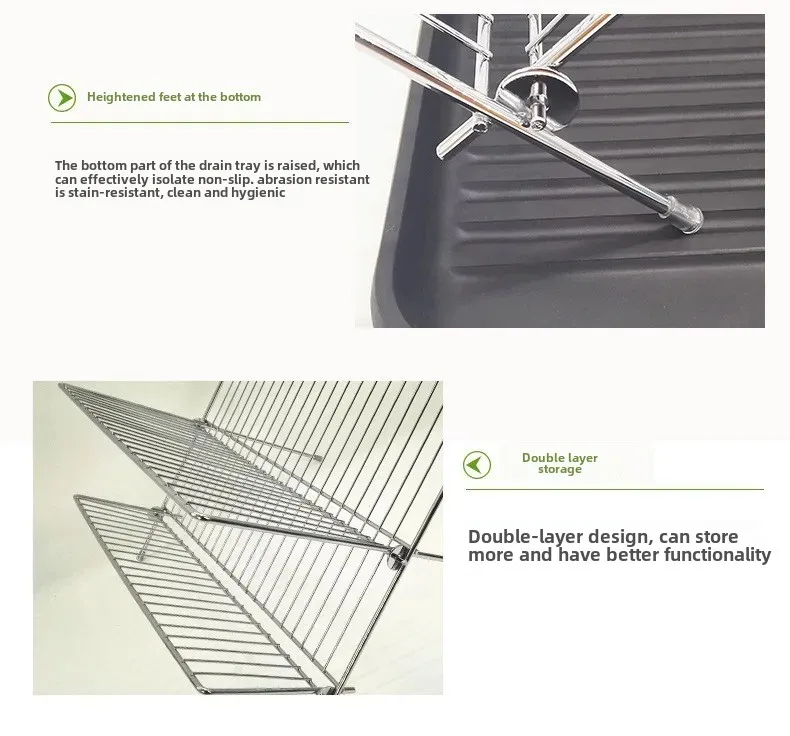 Heightened feet at the bottom

The bottom part of the drain tray is raised, which can effectively isolate non-slip. abrasion resistant is stain-resistant, clean and hygienic

Double layer storage

Double-layer design, can store more and have better functionality