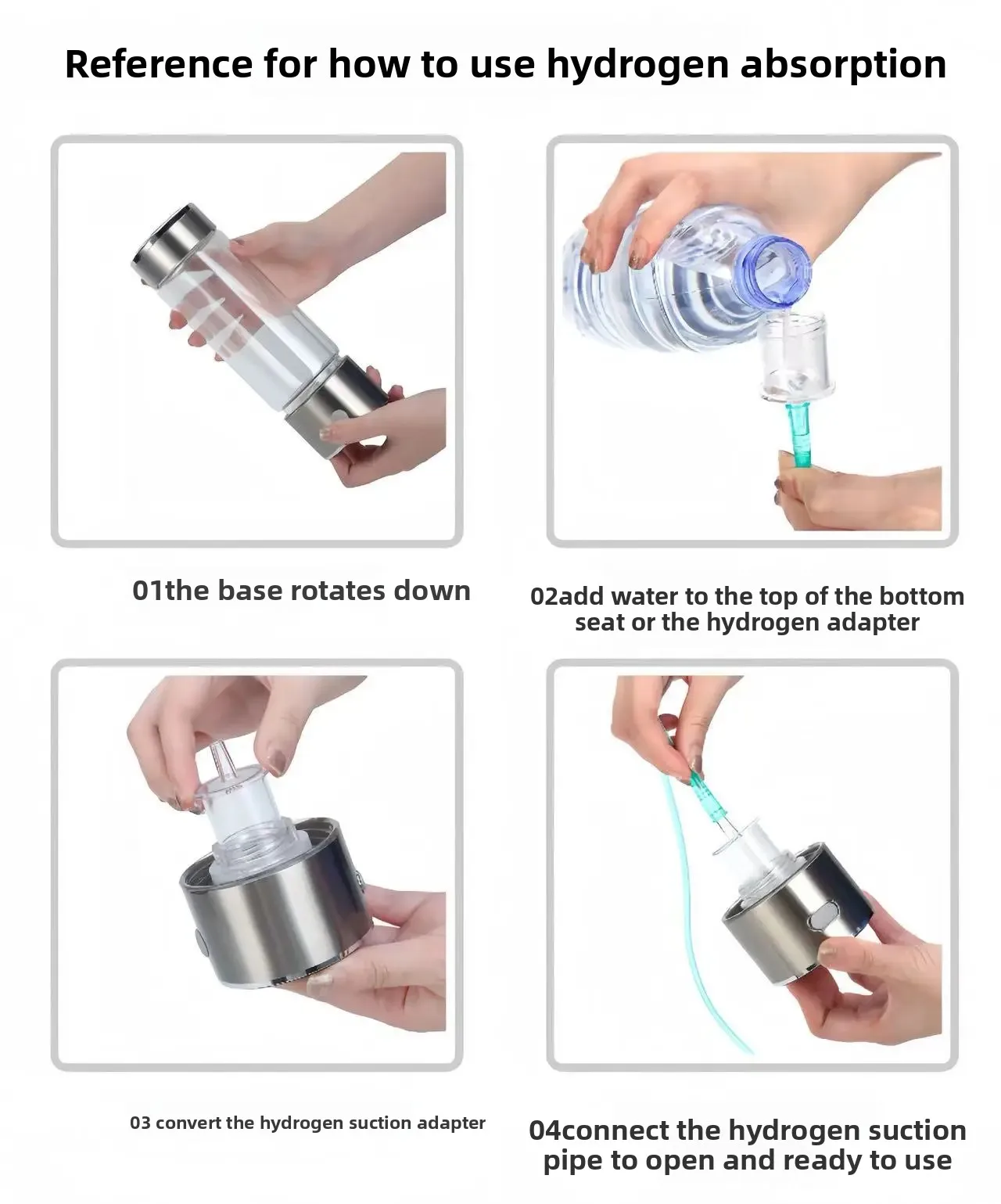 Reference for how to use hydrogen absorption

01the base rotates down

02add water to the top of the bottom seat or the hydrogen adapter

03 convert the hydrogen suction adapter

04connect the hydrogen suction pipe to open and ready to use