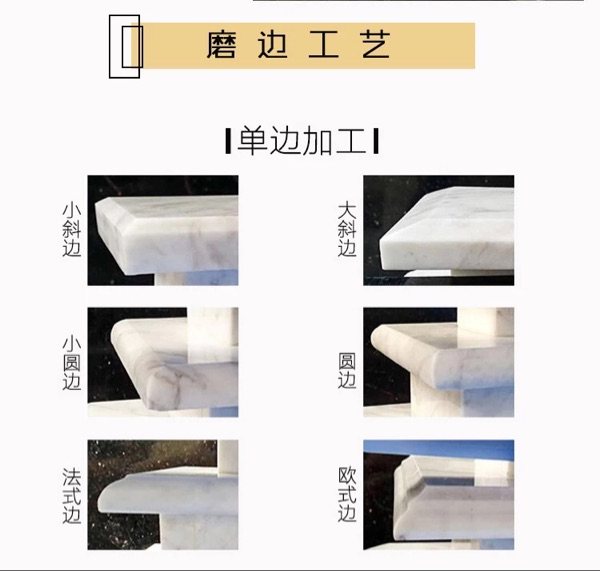 磨边工艺

单边加工

小斜边

大斜边

小圆边

圆边

法式边

欧式边