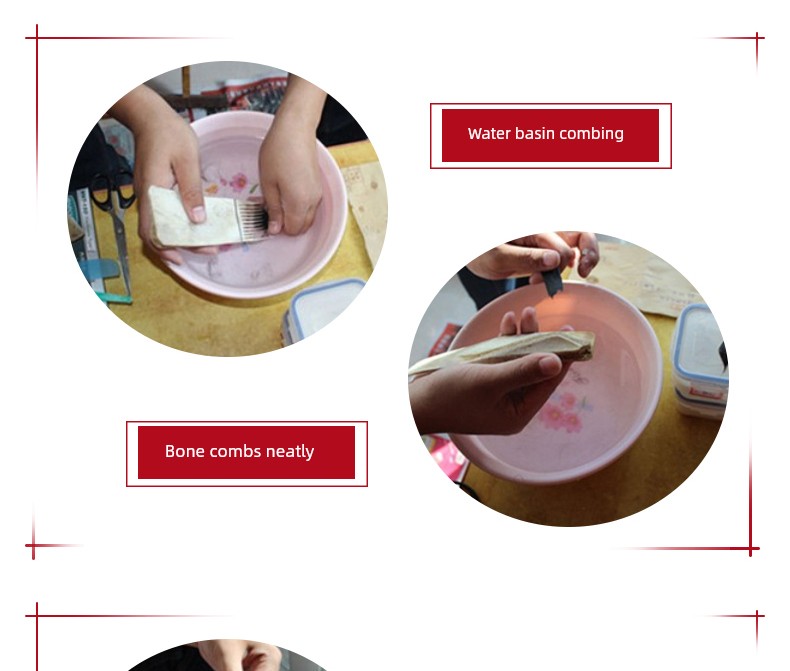 Water basin combing

Bone combs neatly