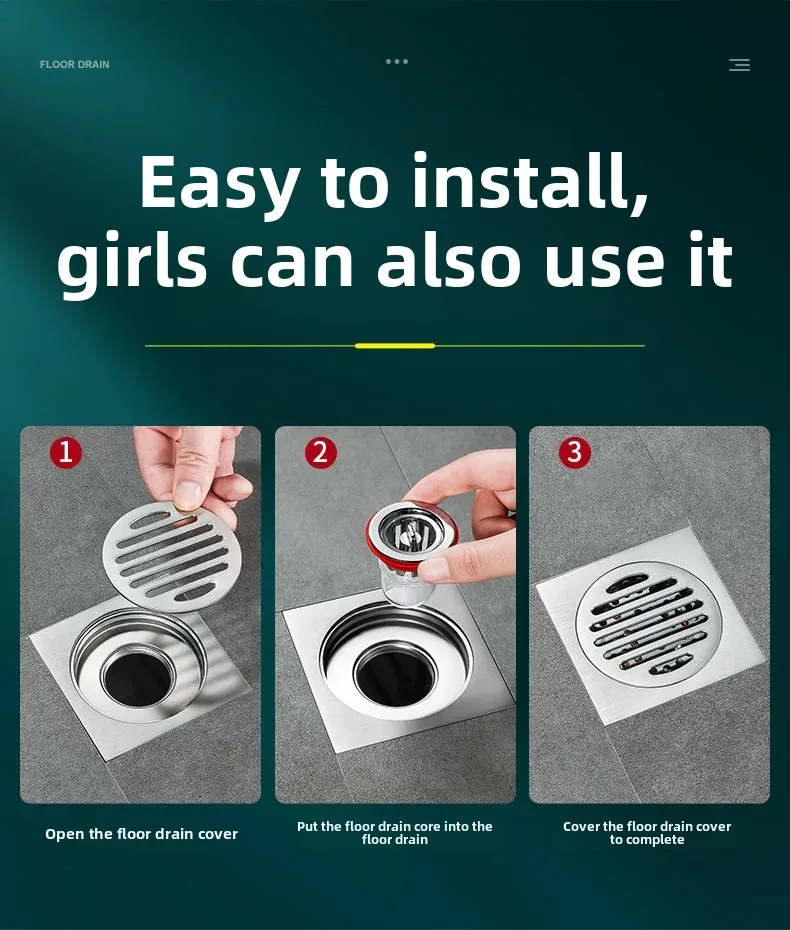 FLOOR DRAIN

Easy to install, girls can also use it

1

2

3

Open the floor drain cover

Put the floor drain core into the floor drain

Cover the floor drain cover to complete