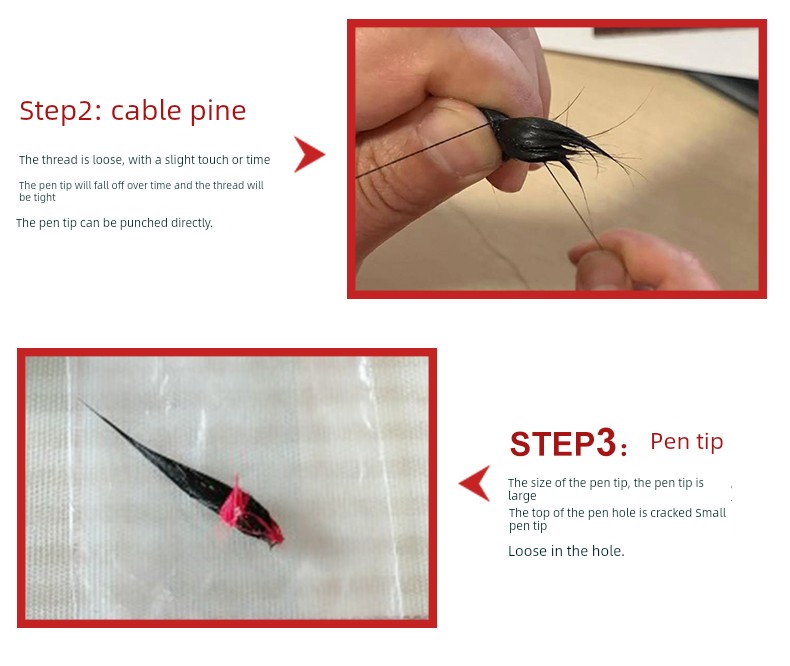 Step2: cable pine

The thread is loose, with a slight touch or time

The pen tip will fall off over time and the thread will be tight

The pen tip can be punched directly.

STEP3: Pen tip

The size of the pen tip, the pen tip is large

The top of the pen hole is cracked Small pen tip

Loose in the hole.