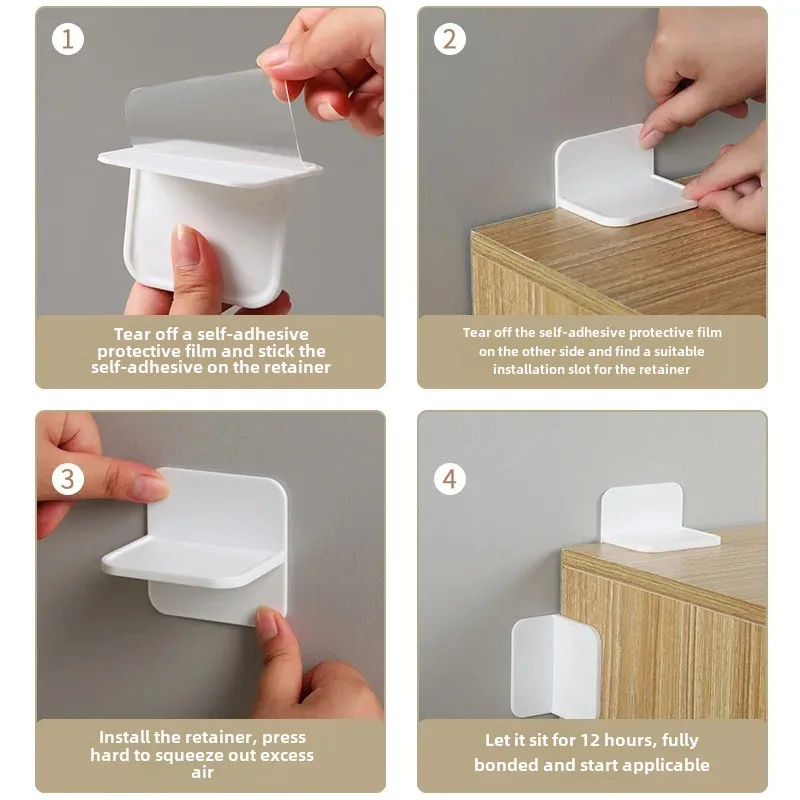 1

Tear off a self-adhesive protective film and stick the self-adhesive on the retainer

2

Tear off the self-adhesive protective film on the other side and find a suitable installation slot for the retainer

3

Install the retainer, press hard to squeeze out excess air

4

Let it sit for 12 hours, fully bonded and start applicable