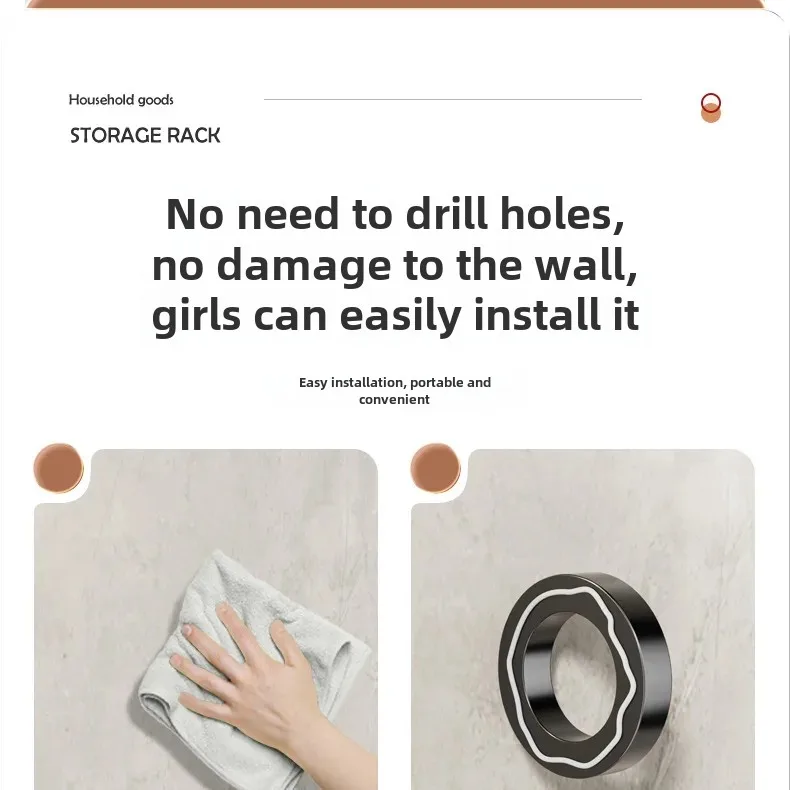 Household goods

STORAGE RACK

No need to drill holes, no damage to the wall, girls can easily install it

Easy installation, portable and convenient