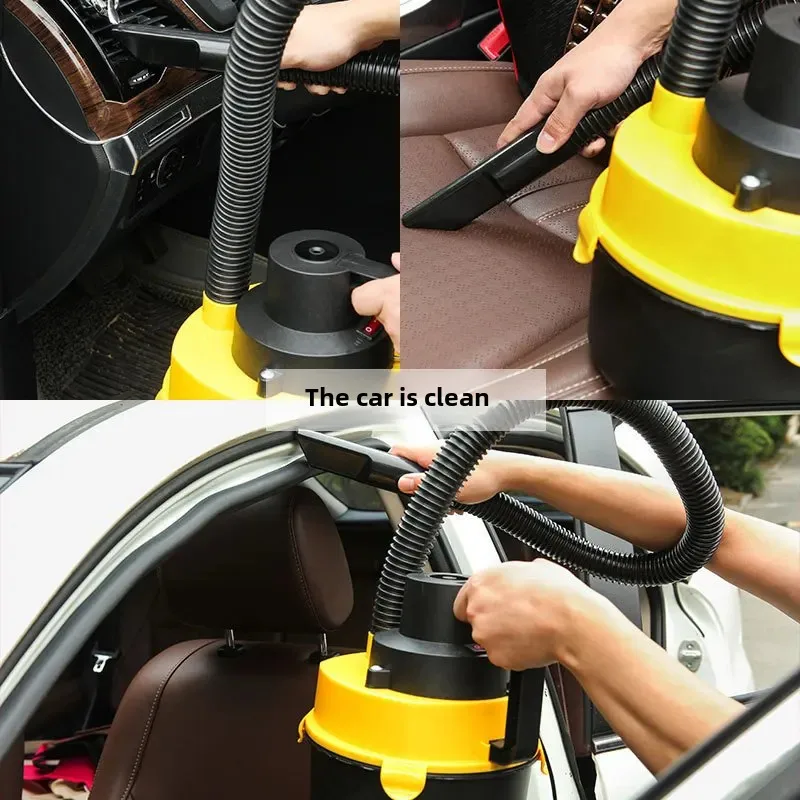 The car is clean